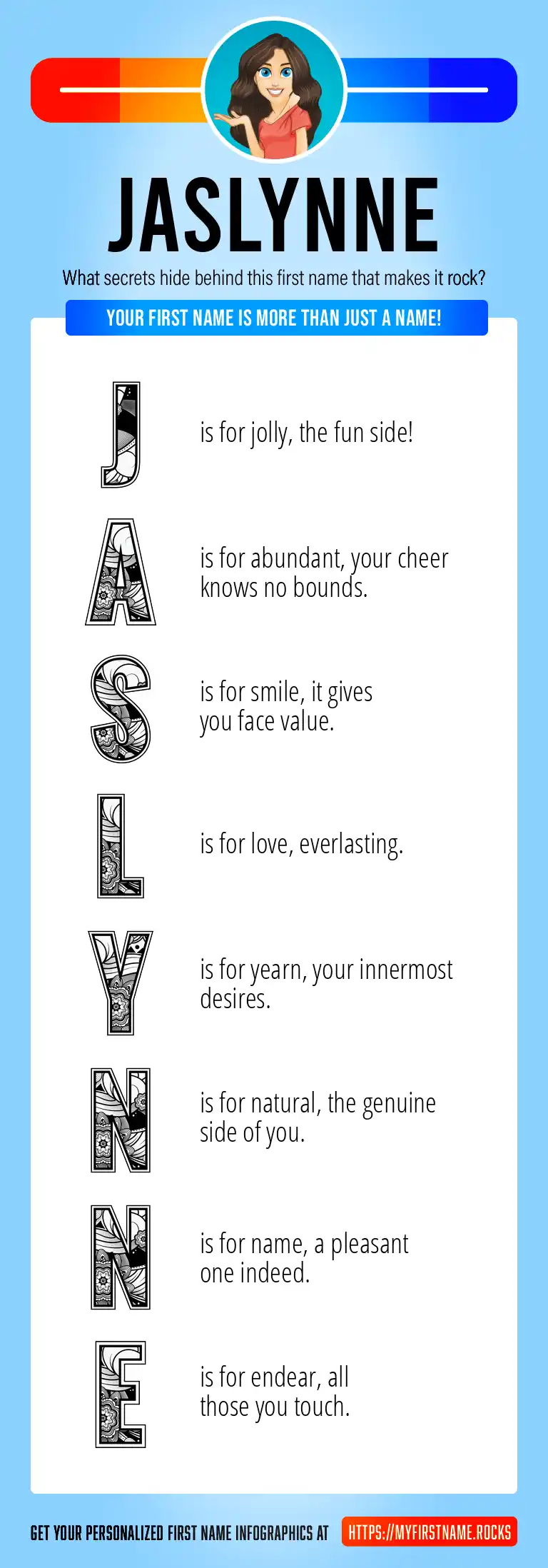 JASLYNNE

What secrets hide behind this first name that makes it rock?

YOUR FIRST NAME IS MORE THAN JUST A NAME!

J is for jolly, the fun side!

A is for abundant, your cheer knows no bounds.

S is for smile, it gives you face value.

L is for love, everlasting.

Y is for yearn, your innermost desires.

N is for natural, the genuine side of you.

N is for name, a pleasant one indeed.

E is for endear, all those you touch.

GET YOUR PERSONALIZED FIRST NAME INFOGRAPHICS AT HTTPS://MYFIRSTNAME.ROCKS