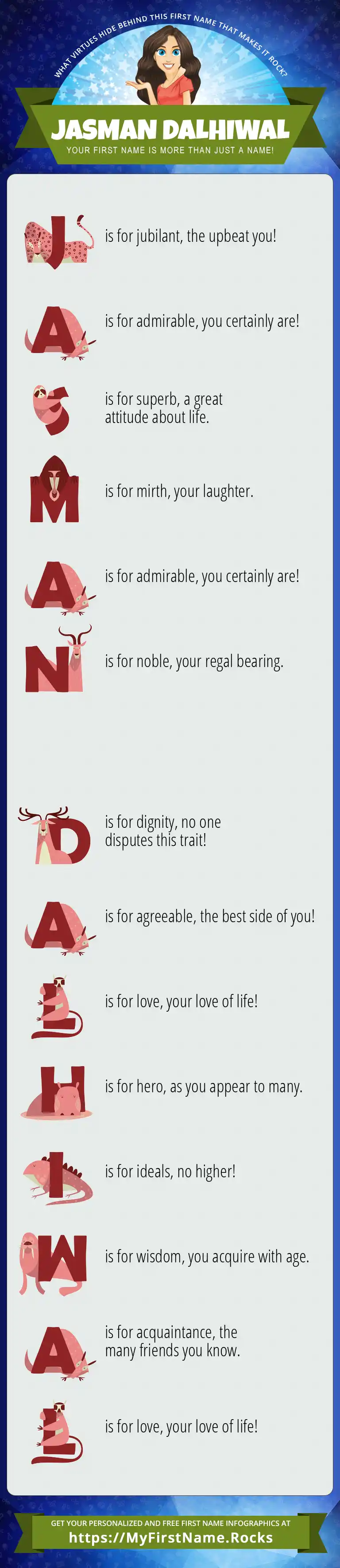 WHAT VIRTUES HIDE BEHIND THIS FIRST NAME THAT MAKES IT ROCK?

JASMAN DALHIWAL

YOUR FIRST NAME IS MORE THAN JUST A NAME!

J is for jubilant, the upbeat you!

A is for admirable, you certainly are!

S is for superb, a great attitude about life.

M is for mirth, your laughter.

A is for admirable, you certainly are!

N is for noble, your regal bearing.

D is for dignity, no one disputes this trait!

A is for agreeable, the best side of you!

L is for love, your love of life!

H is for hero, as you appear to many.

I is for ideals, no higher!

W is for wisdom, you acquire with age.

A is for acquaintance, the many friends you know.

L is for love, your love of life!

GET YOUR PERSONALIZED AND FREE FIRST NAME INFOGRAPHICS AT

https://MyFirstName.Rocks