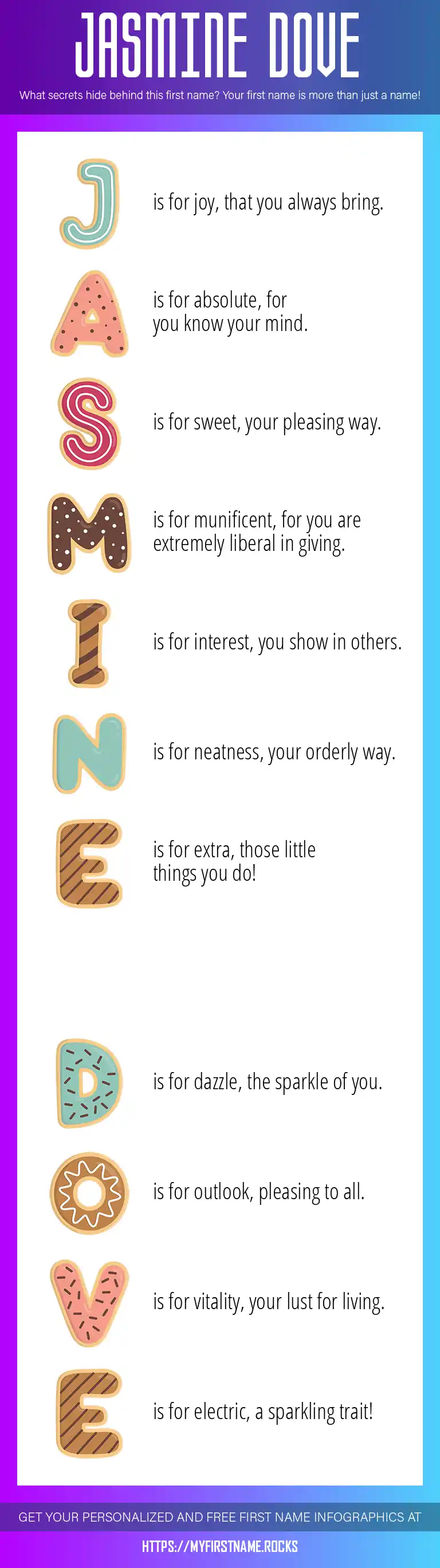 JASMINE DOVE

What secrets hide behind this first name? Your first name is more than just a name!

J is for joy, that you always bring.

A is for absolute, for you know your mind.

S is for sweet, your pleasing way.

M is for munificent, for you are extremely liberal in giving.

I is for interest, you show in others.

N is for neatness, your orderly way.

E is for extra, those little things you do!

D is for dazzle, the sparkle of you.

O is for outlook, pleasing to all.

V is for vitality, your lust for living.

E is for electric, a sparkling trait!

GET YOUR PERSONALIZED AND FREE FIRST NAME INFOGRAPHICS AT

HTTPS://MYFIRSTNAME.ROCKS