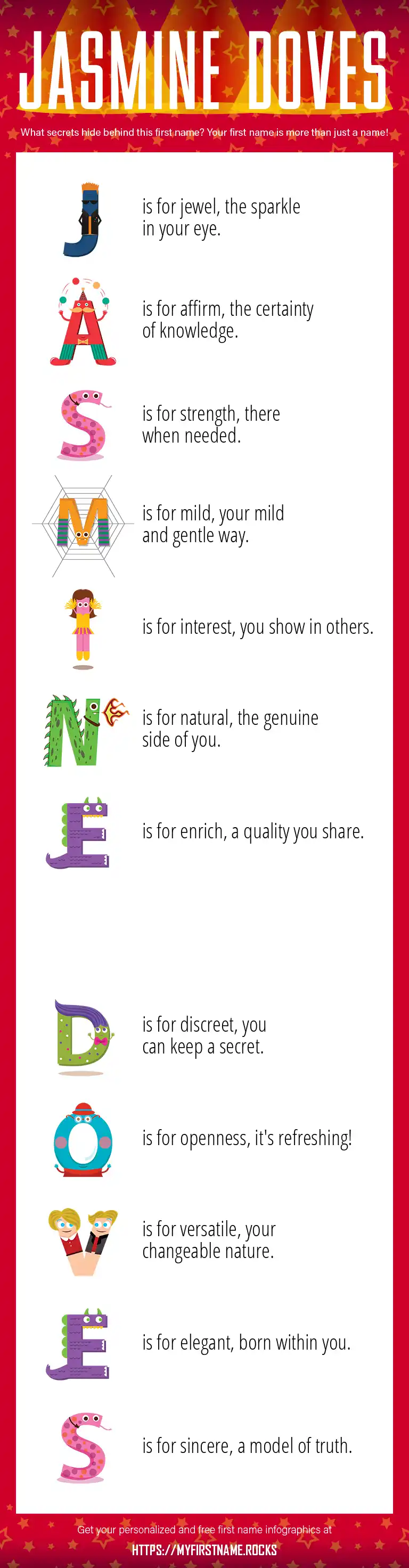 JASMINE DOVES

What secrets hide behind this first name? Your first name is more than just a name!

J is for jewel, the sparkle in your eye.

A is for affirm, the certainty of knowledge.

S is for strength, there when needed.

M is for mild, your mild and gentle way.

I is for interest, you show in others.

N is for natural, the genuine side of you.

E is for enrich, a quality you share.

D is for discreet, you can keep a secret.

O is for openness, it's refreshing!

V is for versatile, your changeable nature.

E is for elegant, born within you.

S is for sincere, a model of truth.

Get your personalized and free first name infographics at

HTTPS://MYFIRSTNAME.ROCKS