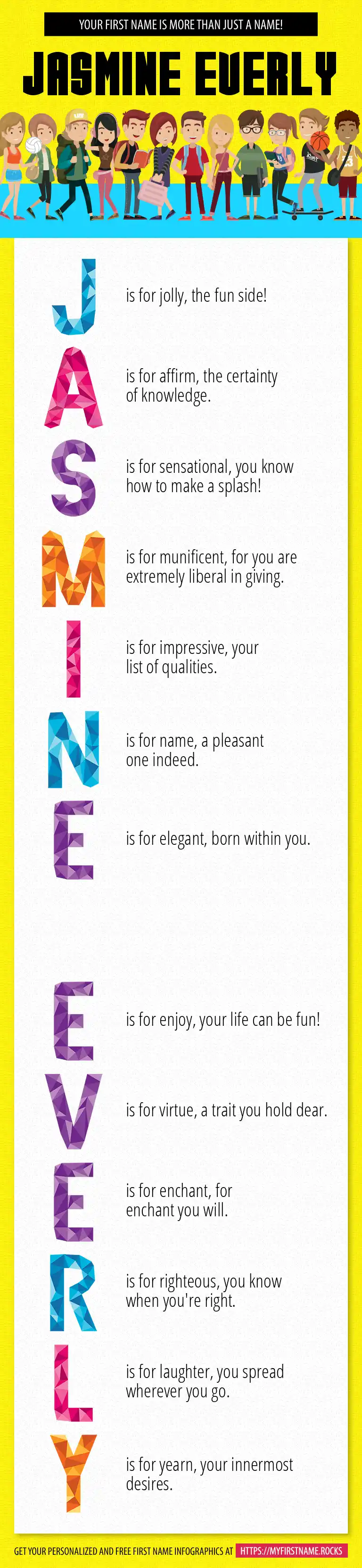 YOUR FIRST NAME IS MORE THAN JUST A NAME!

JASMINE EVERLY

J is for jolly, the fun side!

A is for affirm, the certainty of knowledge.

S is for sensational, you know how to make a splash!

M is for munificent, for you are extremely liberal in giving.

I is for impressive, your list of qualities.

N is for name, a pleasant one indeed.

E is for elegant, born within you.

E is for enjoy, your life can be fun!

V is for virtue, a trait you hold dear.

E is for enchant, for enchant you will.

R is for righteous, you know when you're right.

L is for laughter, you spread wherever you go.

Y is for yearn, your innermost desires.

GET YOUR PERSONALIZED AND FREE FIRST NAME INFOGRAPHICS AT HTTPS://MYFIRSTNAME.ROCKS