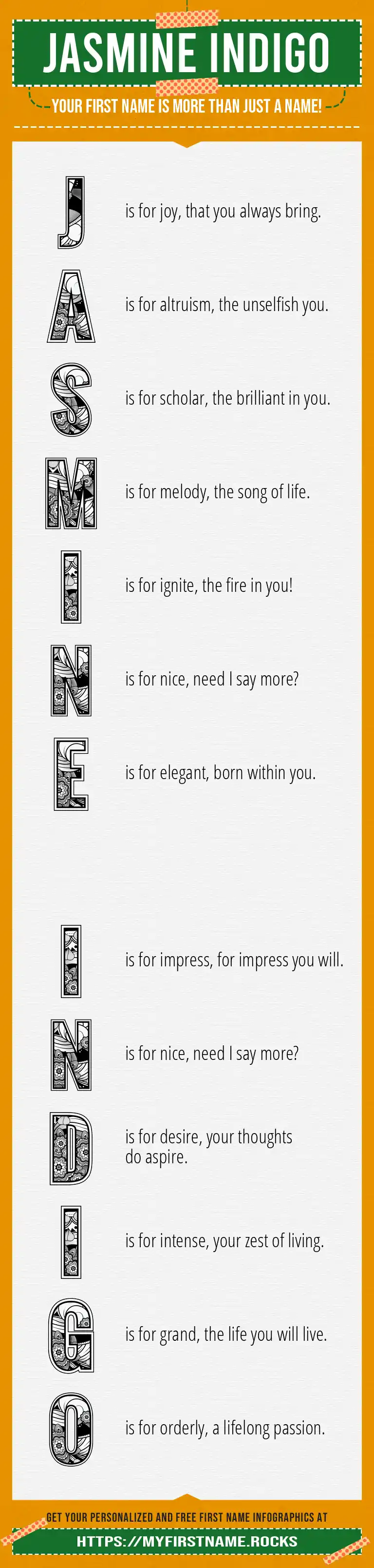 JASMINE INDIGO

YOUR FIRST NAME IS MORE THAN JUST A NAME!

J is for joy, that you always bring.

A is for altruism, the unselfish you.

S is for scholar, the brilliant in you.

M is for melody, the song of life.

I is for ignite, the fire in you!

N is for nice, need I say more?

E is for elegant, born within you.

I is for impress, for impress you will.

N is for nice, need I say more?

D is for desire, your thoughts do aspire.

I is for intense, your zest of living.

G is for grand, the life you will live.

O is for orderly, a lifelong passion.

GET YOUR PERSONALIZED AND FREE FIRST NAME INFOGRAPHICS AT

HTTPS://MYFIRSTNAME.ROCKS