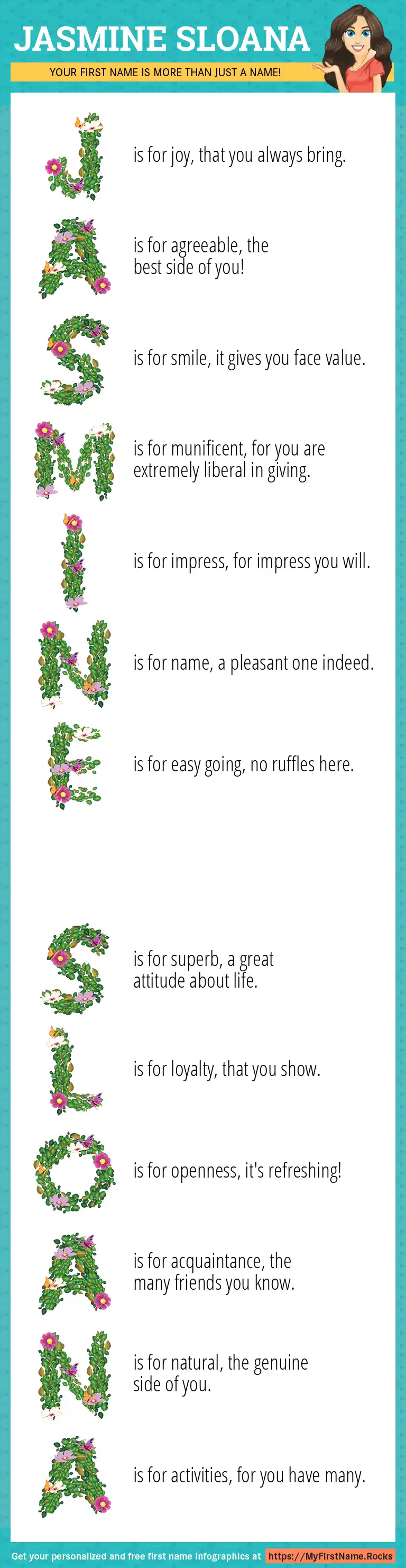 JASMINE SLOANA

YOUR FIRST NAME IS MORE THAN JUST A NAME!

J is for joy, that you always bring.

A is for agreeable, the best side of you!

S is for smile, it gives you face value.

M is for munificent, for you are extremely liberal in giving.

I is for impress, for impress you will.

N is for name, a pleasant one indeed.

E is for easy going, no ruffles here.

S is for superb, a great attitude about life.

L is for loyalty, that you show.

O is for openness, it's refreshing!

A is for acquaintance, the many friends you know.

N is for natural, the genuine side of you.

A is for activities, for you have many.

Get your personalized and free first name infographics at https://MyFirstName.Rocks