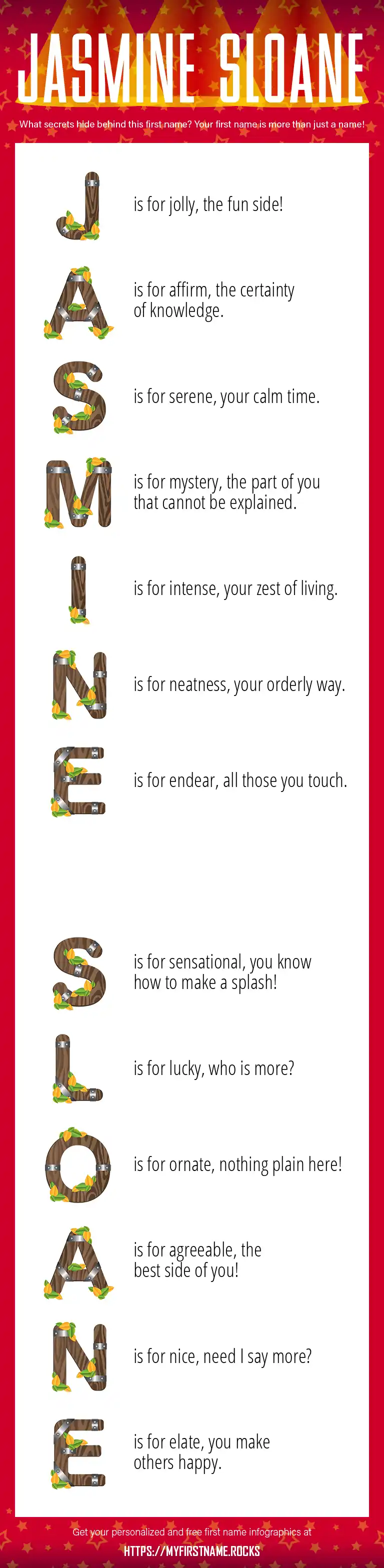 JASMINE SLOANE

What secrets hide behind this first name? Your first name is more than just a name!

J is for jolly, the fun side!

A is for affirm, the certainty of knowledge.

S is for serene, your calm time.

M is for mystery, the part of you that cannot be explained.

I is for intense, your zest of living.

N is for neatness, your orderly way.

E is for endear, all those you touch.

S is for sensational, you know how to make a splash!

L is for lucky, who is more?

O is for ornate, nothing plain here!

A is for agreeable, the best side of you!

N is for nice, need I say more?

E is for elate, you make others happy.

Get your personalized and free first name infographics at

HTTPS://MYFIRSTNAME.ROCKS