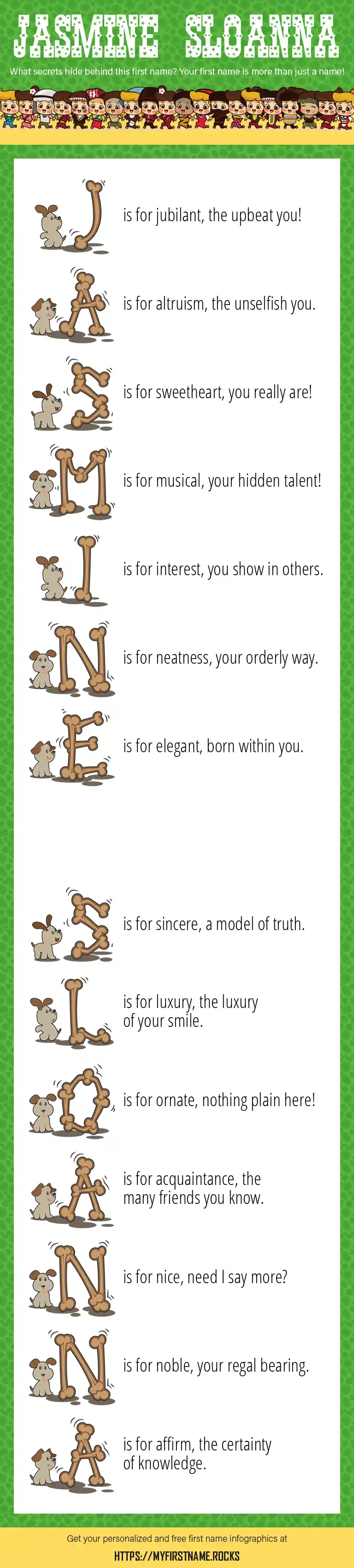 JASMINE SLOANNA

What secrets hide behind this first name? Your first name is more than just a name!

J is for jubilant, the upbeat you!

A is for altruism, the unselfish you.

S is for sweetheart, you really are!

M is for musical, your hidden talent!

I is for interest, you show in others.

N is for neatness, your orderly way.

E is for elegant, born within you.

S is for sincere, a model of truth.

L is for luxury, the luxury of your smile.

O is for ornate, nothing plain here!

A is for acquaintance, the many friends you know.

N is for nice, need I say more?

N is for noble, your regal bearing.

A is for affirm, the certainty of knowledge.

Get your personalized and free first name infographics at

HTTPS://MYFIRSTNAME.ROCKS