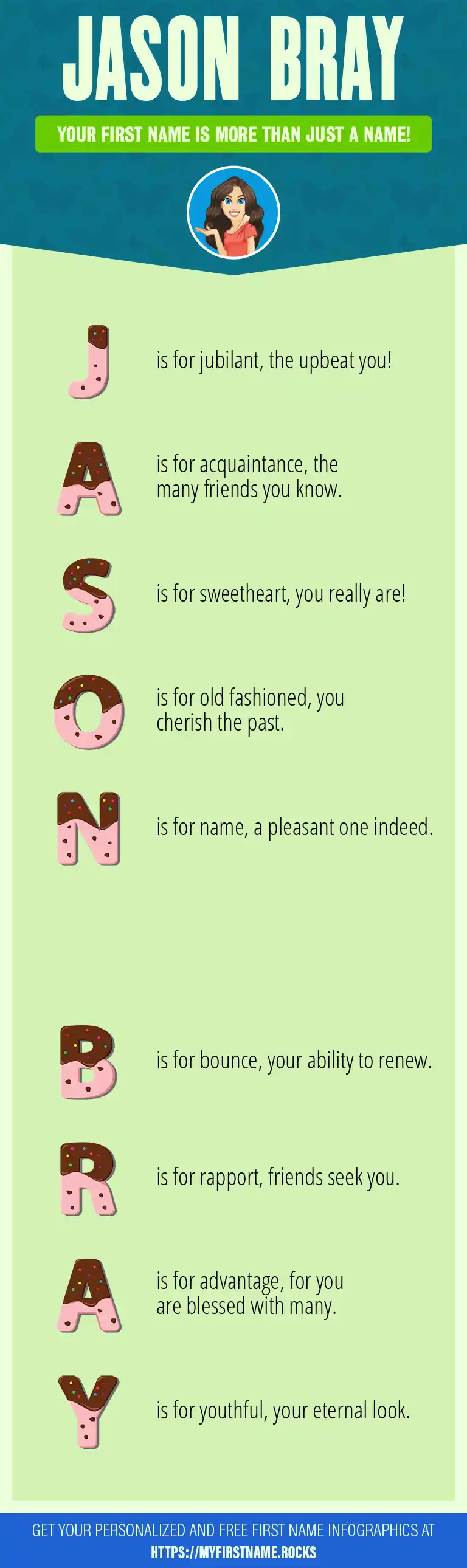 JASON BRAY

YOUR FIRST NAME IS MORE THAN JUST A NAME!

J is for jubilant, the upbeat you!

A is for acquaintance, the many friends you know.

S is for sweetheart, you really are!

O is for old fashioned, you cherish the past.

N is for name, a pleasant one indeed.

B is for bounce, your ability to renew.

R is for rapport, friends seek you.

A is for advantage, for you are blessed with many.

Y is for youthful, your eternal look.

GET YOUR PERSONALIZED AND FREE FIRST NAME INFOGRAPHICS AT
HTTPS://MYFIRSTNAME.ROCKS