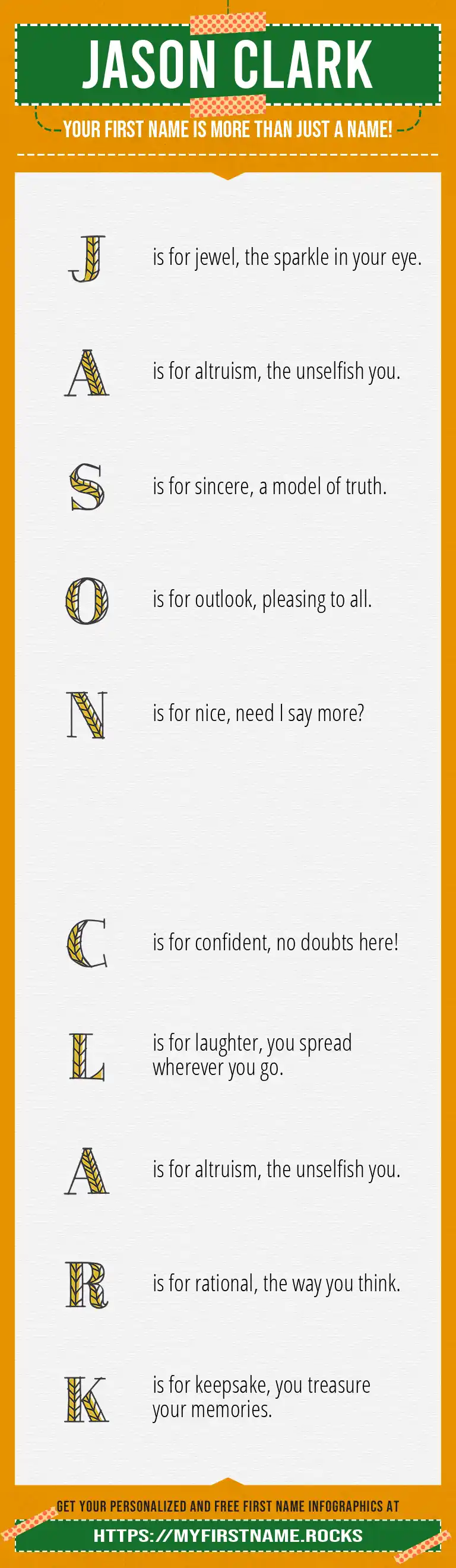 JASON CLARK

YOUR FIRST NAME IS MORE THAN JUST A NAME!

J is for jewel, the sparkle in your eye.

A is for altruism, the unselfish you.

S is for sincere, a model of truth.

O is for outlook, pleasing to all.

N is for nice, need I say more?

C is for confident, no doubts here!

L is for laughter, you spread wherever you go.

A is for altruism, the unselfish you.

R is for rational, the way you think.

K is for keepsake, you treasure your memories.

GET YOUR PERSONALIZED AND FREE FIRST NAME INFOGRAPHICS AT

HTTPS://MYFIRSTNAME.ROCKS