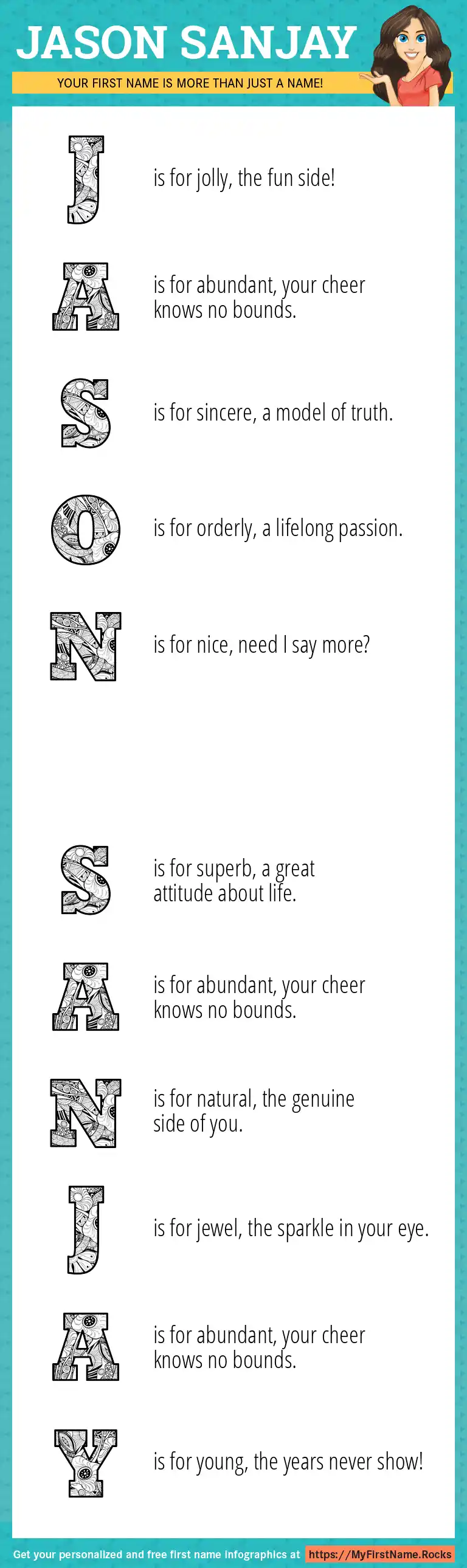 JASON SANJAY

YOUR FIRST NAME IS MORE THAN JUST A NAME!

J is for jolly, the fun side!

A is for abundant, your cheer knows no bounds.

S is for sincere, a model of truth.

O is for orderly, a lifelong passion.

N is for nice, need I say more?

S is for superb, a great attitude about life.

A is for abundant, your cheer knows no bounds.

N is for natural, the genuine side of you.

J is for jewel, the sparkle in your eye.

A is for abundant, your cheer knows no bounds.

Y is for young, the years never show!

Get your personalized and free first name infographics at https://MyFirstName.Rocks