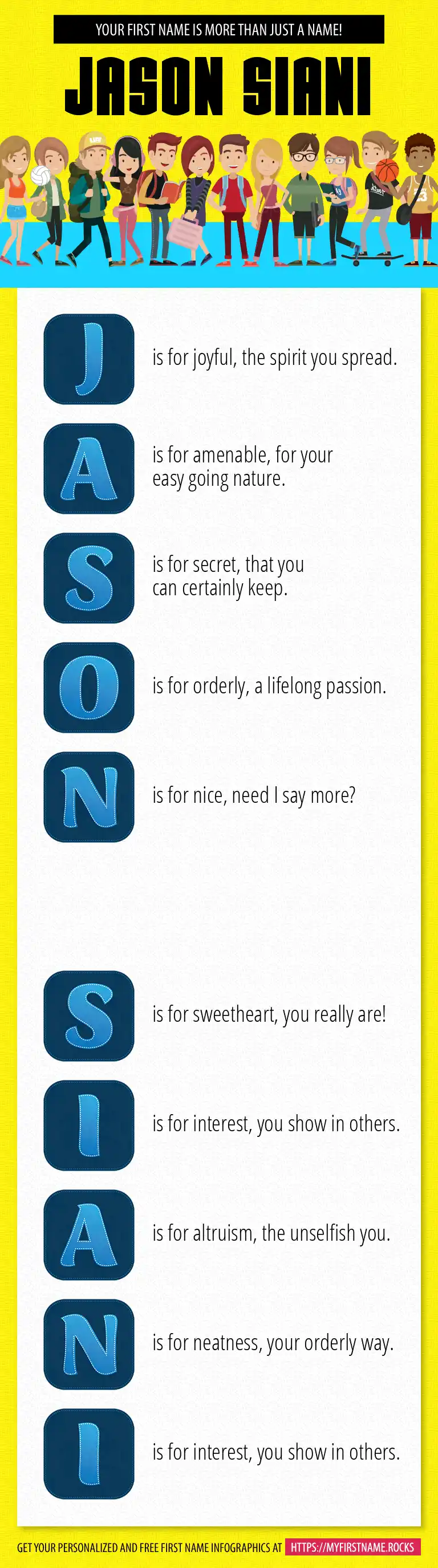 YOUR FIRST NAME IS MORE THAN JUST A NAME!

JASON SIANI

J is for joyful, the spirit you spread.

A is for amenable, for your easy going nature.

S is for secret, that you can certainly keep.

O is for orderly, a lifelong passion.

N is for nice, need I say more?

S is for sweetheart, you really are!

I is for interest, you show in others.

A is for altruism, the unselfish you.

N is for neatness, your orderly way.

I is for interest, you show in others.

GET YOUR PERSONALIZED AND FREE FIRST NAME INFOGRAPHICS AT HTTPS://MYFIRSTNAME.ROCKS