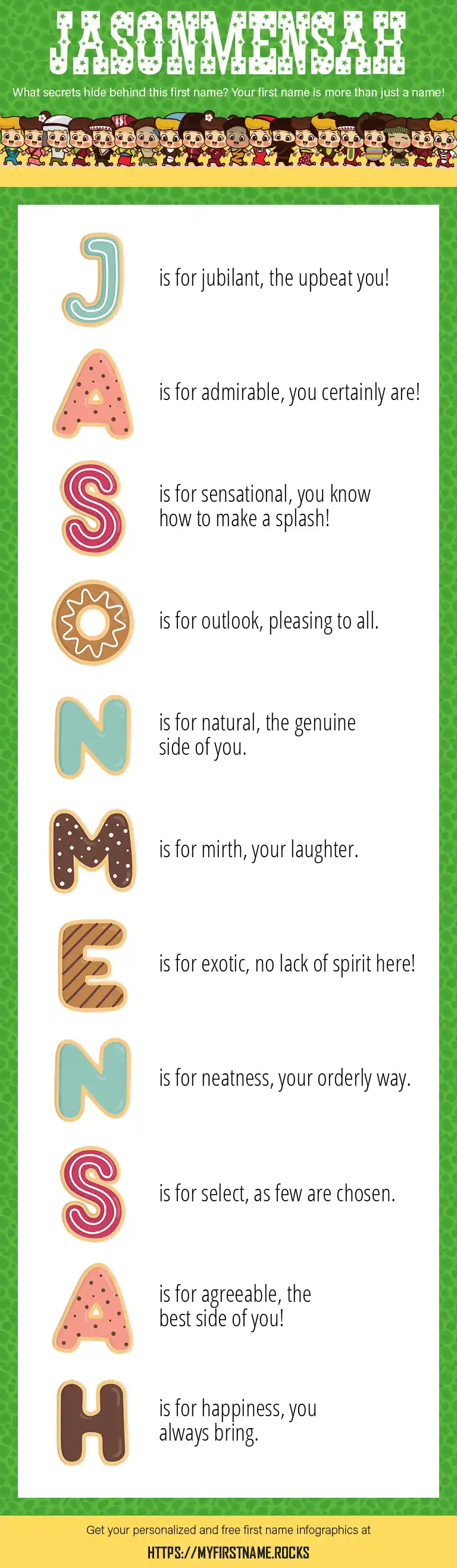 JASONMENSAH

What secrets hide behind this first name? Your first name is more than just a name!

J is for jubilant, the upbeat you!

A is for admirable, you certainly are!

S is for sensational, you know how to make a splash!

O is for outlook, pleasing to all.

N is for natural, the genuine side of you.

M is for mirth, your laughter.

E is for exotic, no lack of spirit here!

N is for neatness, your orderly way.

S is for select, as few are chosen.

A is for agreeable, the best side of you!

H is for happiness, you always bring.

Get your personalized and free first name infographics at

HTTPS://MYFIRSTNAME.ROCKS