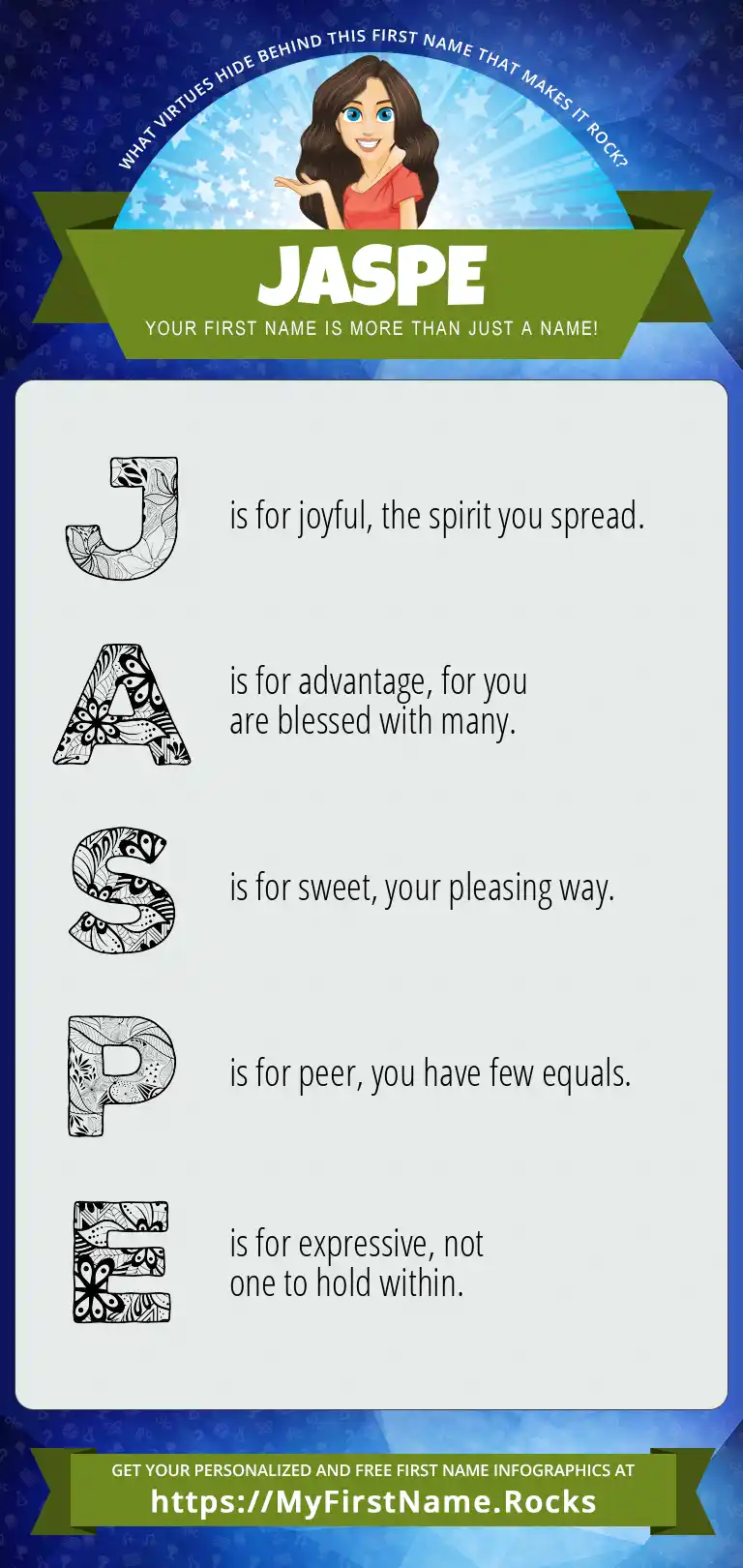 WHAT VIRTUES HIDE BEHIND THIS FIRST NAME THAT MAKES IT ROCK?

JASPE

YOUR FIRST NAME IS MORE THAN JUST A NAME!

J is for joyful, the spirit you spread.

A is for advantage, for you are blessed with many.

S is for sweet, your pleasing way.

P is for peer, you have few equals.

E is for expressive, not one to hold within.

GET YOUR PERSONALIZED AND FREE FIRST NAME INFOGRAPHICS AT
https://MyFirstName.Rocks