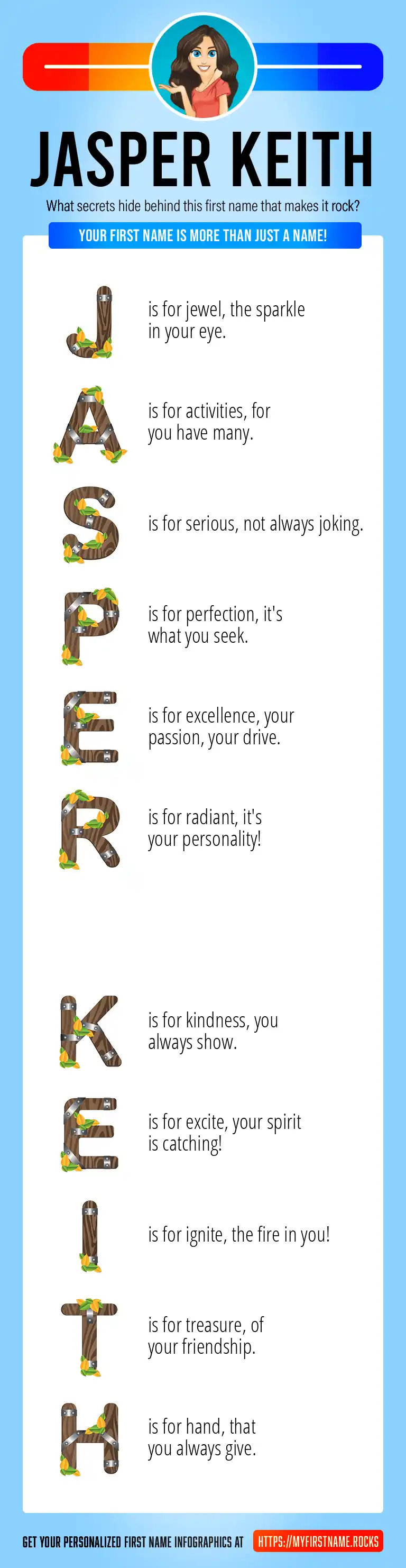 JASPER KEITH

What secrets hide behind this first name that makes it rock?

YOUR FIRST NAME IS MORE THAN JUST A NAME!

J is for jewel, the sparkle in your eye.

A is for activities, for you have many.

S is for serious, not always joking.

P is for perfection, it's what you seek.

E is for excellence, your passion, your drive.

R is for radiant, it's your personality!

K is for kindness, you always show.

E is for excite, your spirit is catching!

I is for ignite, the fire in you!

T is for treasure, of your friendship.

H is for hand, that you always give.

GET YOUR PERSONALIZED FIRST NAME INFOGRAPHICS AT HTTPS://MYFIRSTNAME.ROCKS