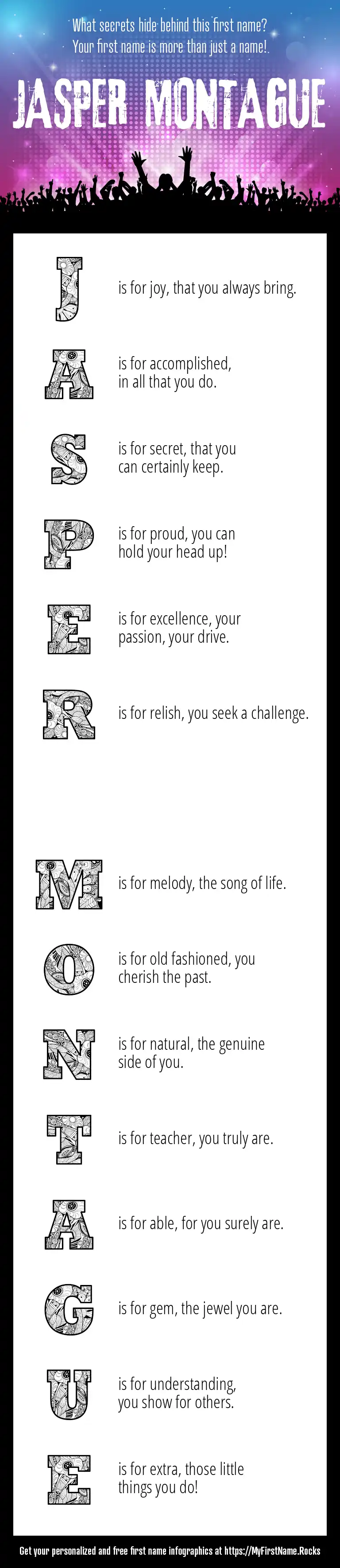 What secrets hide behind this first name?
Your first name is more than just a name!.

JASPER MONTAGUE

J is for joy, that you always bring.

A is for accomplished, in all that you do.

S is for secret, that you can certainly keep.

P is for proud, you can hold your head up!

E is for excellence, your passion, your drive.

R is for relish, you seek a challenge.

M is for melody, the song of life.

O is for old fashioned, you cherish the past.

N is for natural, the genuine side of you.

T is for teacher, you truly are.

A is for able, for you surely are.

G is for gem, the jewel you are.

U is for understanding, you show for others.

E is for extra, those little things you do!

Get your personalized and free first name infographics at https://MyFirstName.Rocks