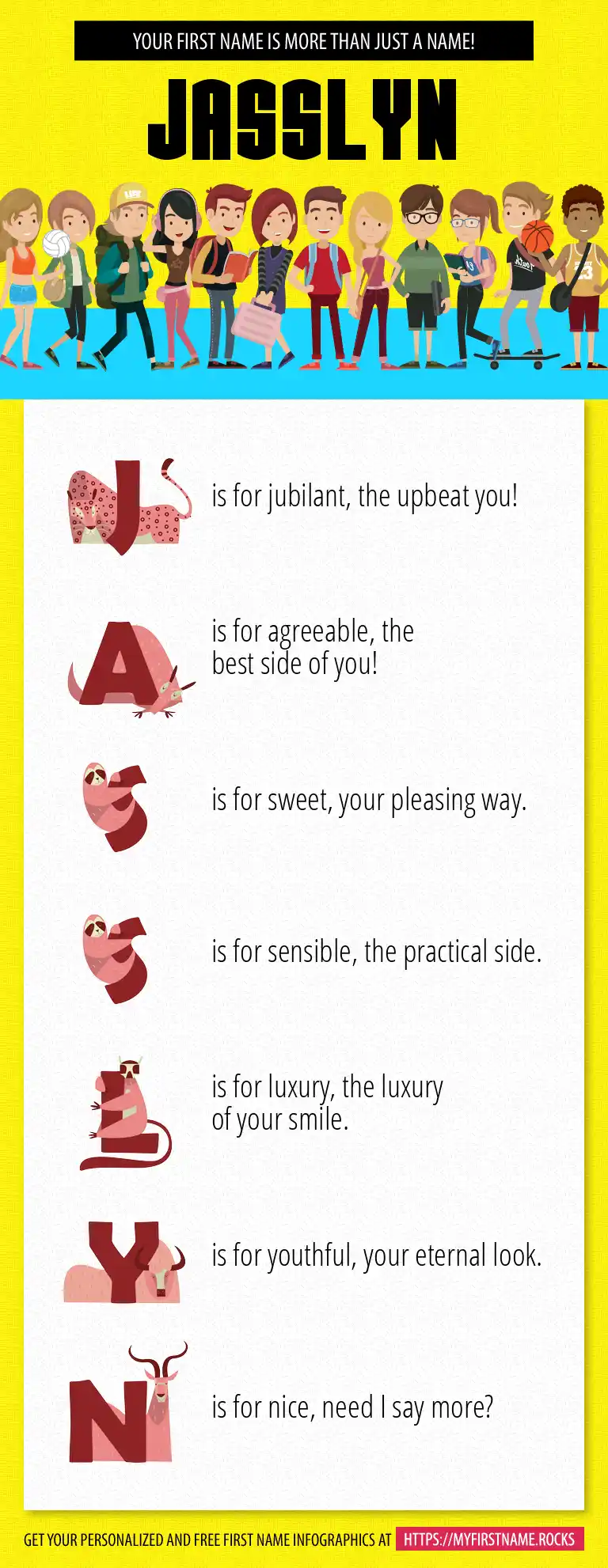 YOUR FIRST NAME IS MORE THAN JUST A NAME!

JASSLYN

J is for jubilant, the upbeat you!

A is for agreeable, the best side of you!

S is for sweet, your pleasing way.

S is for sensible, the practical side.

L is for luxury, the luxury of your smile.

Y is for youthful, your eternal look.

N is for nice, need I say more?

GET YOUR PERSONALIZED AND FREE FIRST NAME INFOGRAPHICS AT HTTPS://MYFIRSTNAME.ROCKS