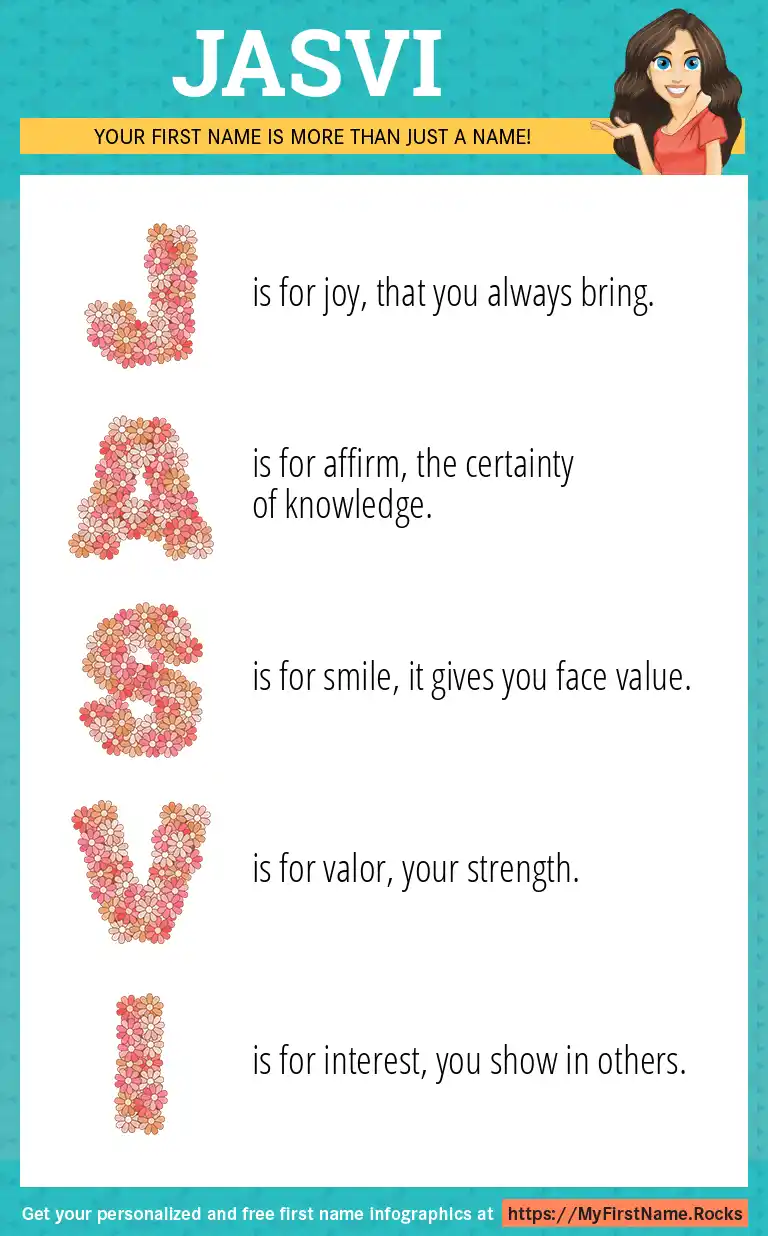 JASVI

YOUR FIRST NAME IS MORE THAN JUST A NAME!

J is for joy, that you always bring.

A is for affirm, the certainty of knowledge.

S is for smile, it gives you face value.

V is for valor, your strength.

I is for interest, you show in others.

Get your personalized and free first name infographics at https://MyFirstName.Rocks