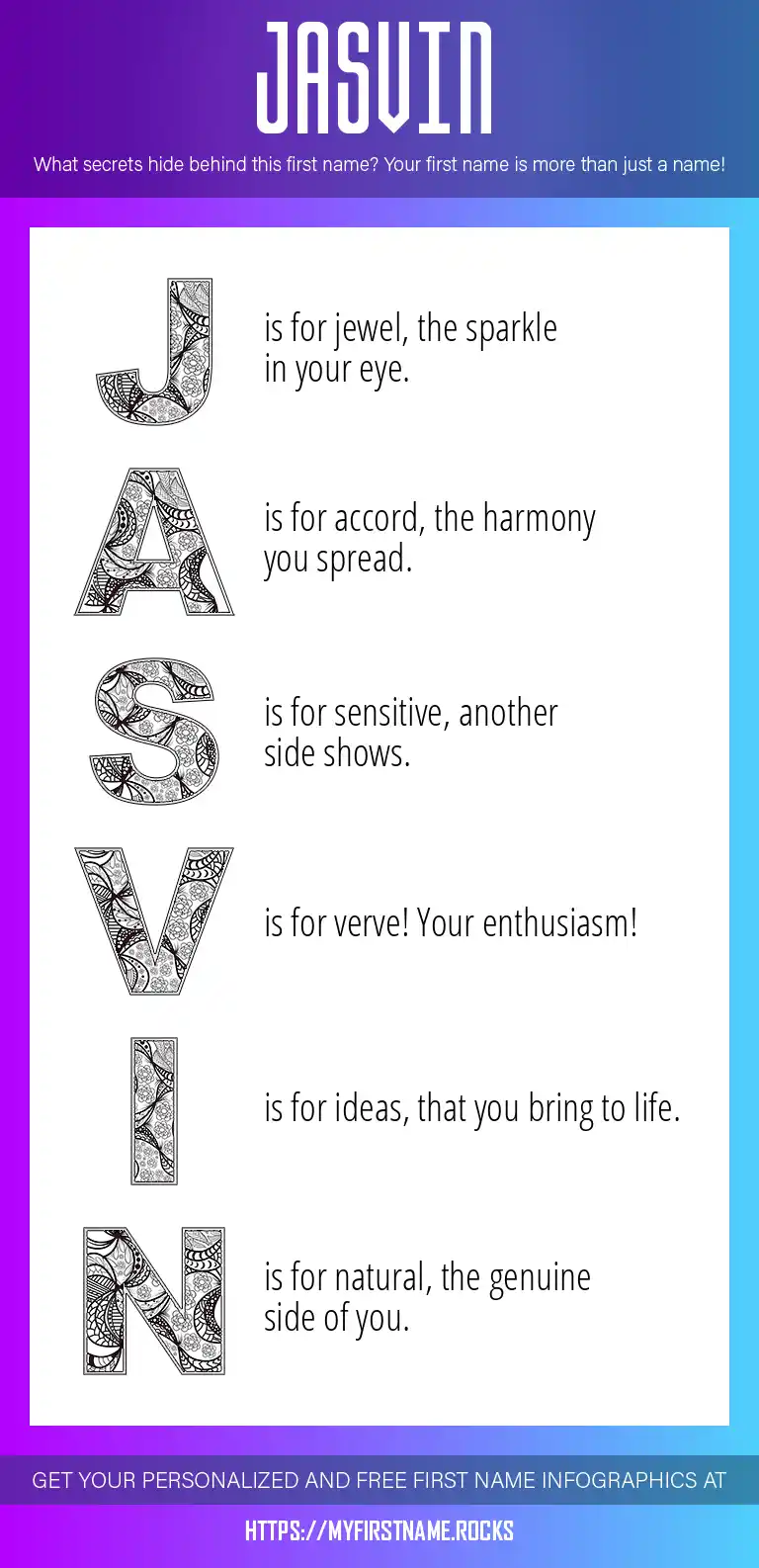 JASVIN

What secrets hide behind this first name? Your first name is more than just a name!

J is for jewel, the sparkle in your eye.

A is for accord, the harmony you spread.

S is for sensitive, another side shows.

V is for verve! Your enthusiasm!

I is for ideas, that you bring to life.

N is for natural, the genuine side of you.

GET YOUR PERSONALIZED AND FREE FIRST NAME INFOGRAPHICS AT

HTTPS://MYFIRSTNAME.ROCKS