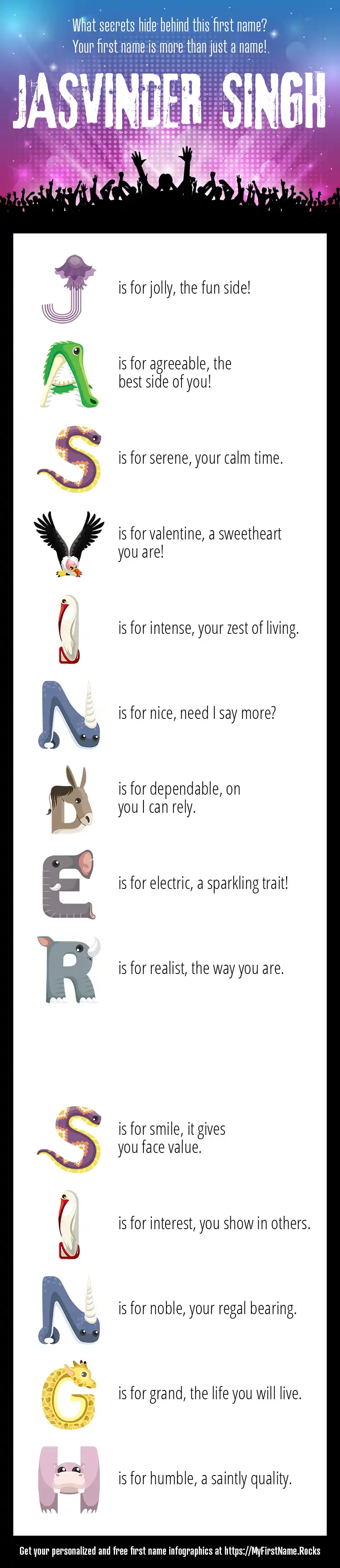 What secrets hide behind this first name?
Your first name is more than just a name!.

JASVINDER SINGH

J is for jolly, the fun side!

A is for agreeable, the best side of you!

S is for serene, your calm time.

V is for valentine, a sweetheart you are!

I is for intense, your zest of living.

N is for nice, need I say more?

D is for dependable, on you I can rely.

E is for electric, a sparkling trait!

R is for realist, the way you are.

S is for smile, it gives you face value.

I is for interest, you show in others.

N is for noble, your regal bearing.

G is for grand, the life you will live.

H is for humble, a saintly quality.

Get your personalized and free first name infographics at https://MyFirstName.Rocks