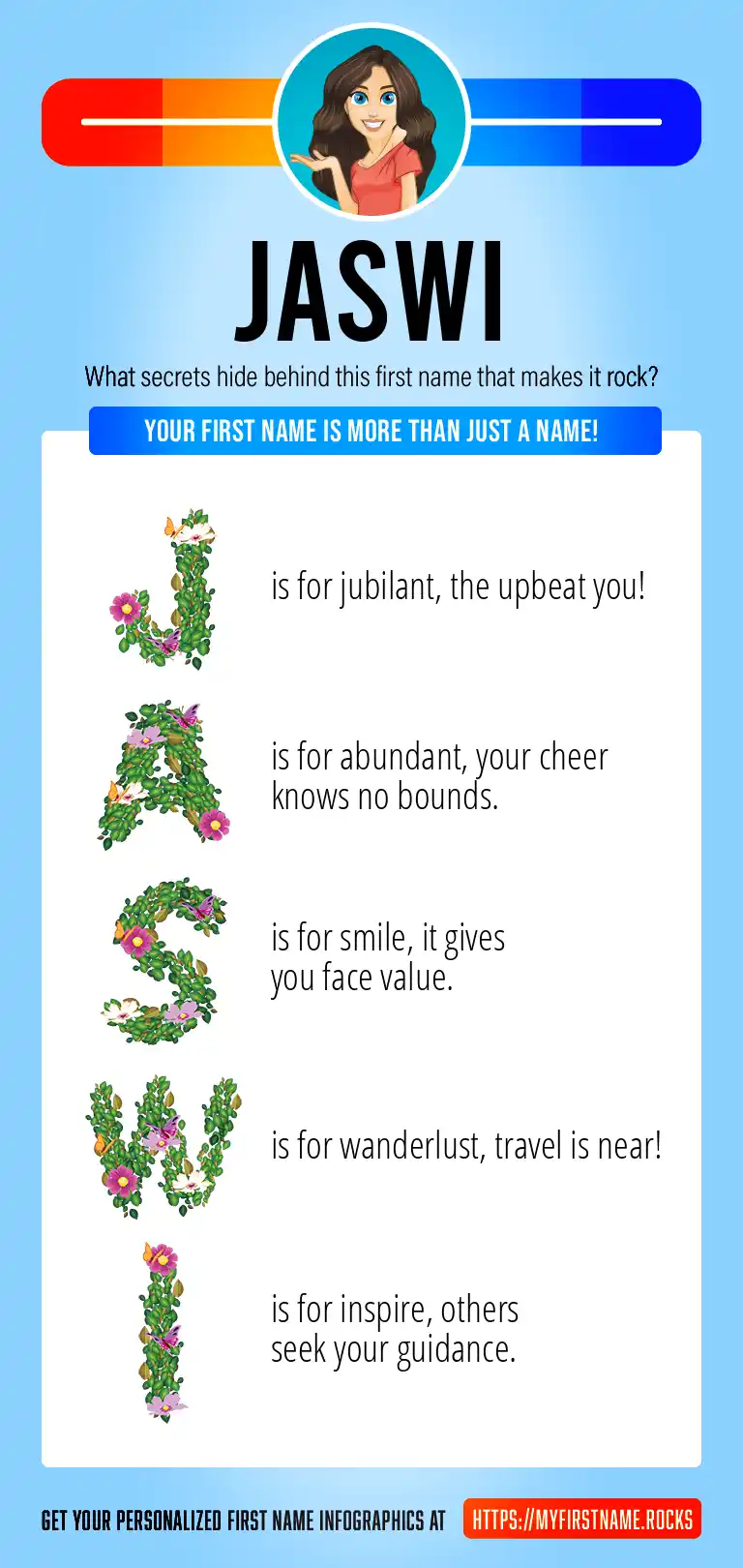 JASWI

What secrets hide behind this first name that makes it rock?

YOUR FIRST NAME IS MORE THAN JUST A NAME!

J is for jubilant, the upbeat you!

A is for abundant, your cheer knows no bounds.

S is for smile, it gives you face value.

W is for wanderlust, travel is near!

I is for inspire, others seek your guidance.

GET YOUR PERSONALIZED FIRST NAME INFOGRAPHICS AT HTTPS://MYFIRSTNAME.ROCKS