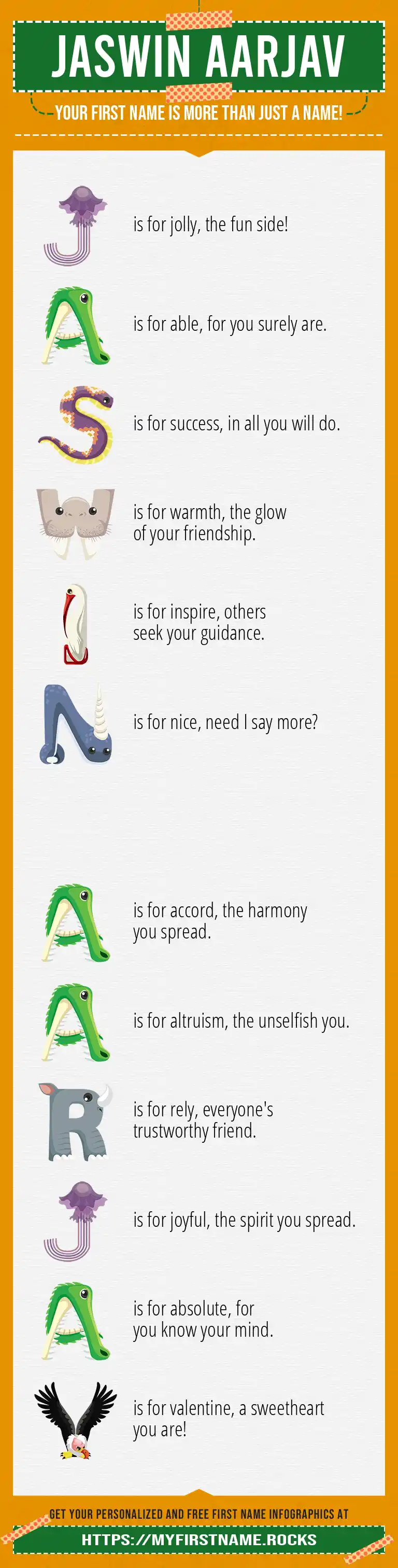 JASWIN AARJAV

YOUR FIRST NAME IS MORE THAN JUST A NAME!

J is for jolly, the fun side!

A is for able, for you surely are.

S is for success, in all you will do.

W is for warmth, the glow of your friendship.

I is for inspire, others seek your guidance.

N is for nice, need I say more?

A is for accord, the harmony you spread.

A is for altruism, the unselfish you.

R is for rely, everyone's trustworthy friend.

J is for joyful, the spirit you spread.

A is for absolute, for you know your mind.

V is for valentine, a sweetheart you are!

GET YOUR PERSONALIZED AND FREE FIRST NAME INFOGRAPHICS AT

HTTPS://MYFIRSTNAME.ROCKS