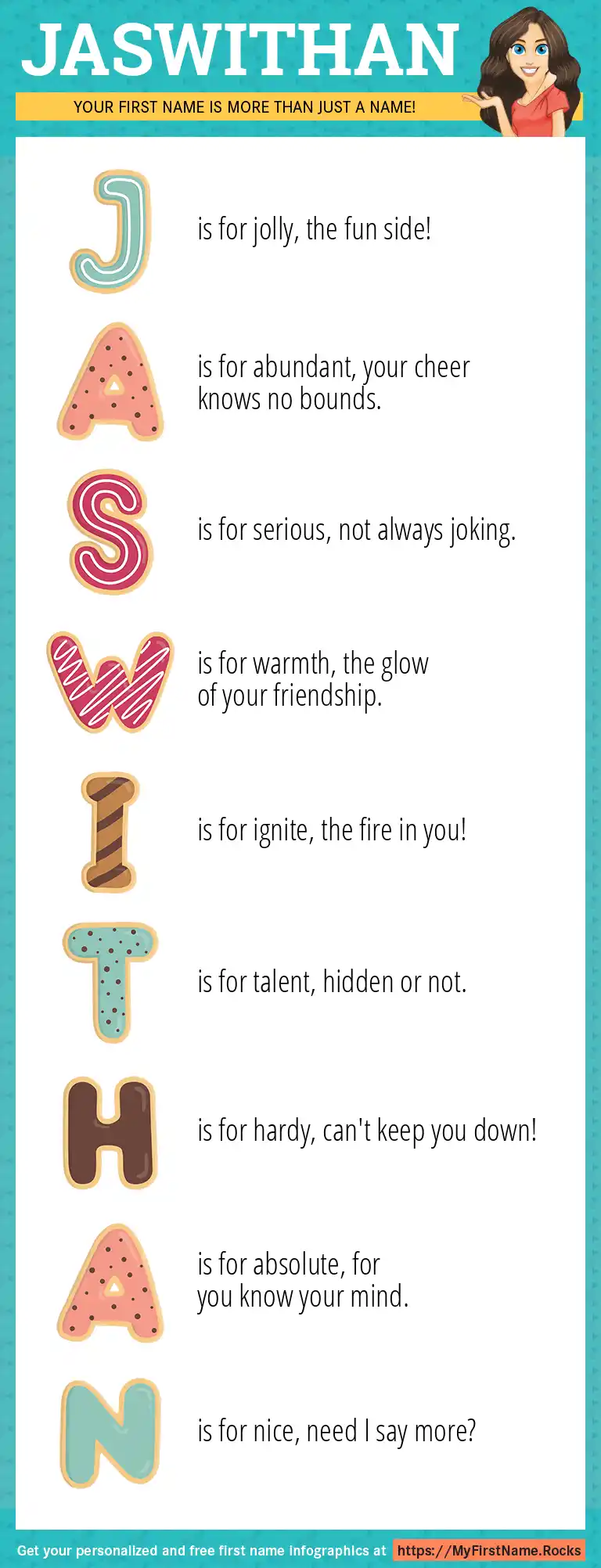 JASWITHAN

YOUR FIRST NAME IS MORE THAN JUST A NAME!

J is for jolly, the fun side!

A is for abundant, your cheer knows no bounds.

S is for serious, not always joking.

W is for warmth, the glow of your friendship.

I is for ignite, the fire in you!

T is for talent, hidden or not.

H is for hardy, can't keep you down!

A is for absolute, for you know your mind.

N is for nice, need I say more?

Get your personalized and free first name infographics at https://MyFirstName.Rocks