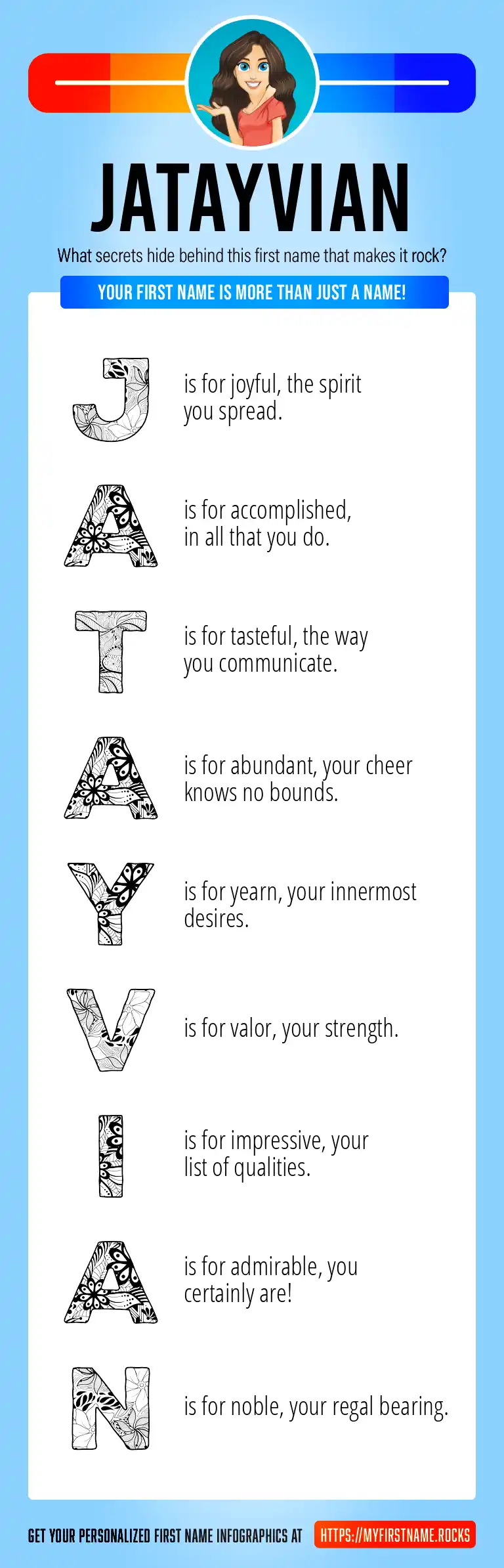 JATAYVIAN

What secrets hide behind this first name that makes it rock?

YOUR FIRST NAME IS MORE THAN JUST A NAME!

J is for joyful, the spirit you spread.

A is for accomplished, in all that you do.

T is for tasteful, the way you communicate.

A is for abundant, your cheer knows no bounds.

Y is for yearn, your innermost desires.

V is for valor, your strength.

I is for impressive, your list of qualities.

A is for admirable, you certainly are!

N is for noble, your regal bearing.

GET YOUR PERSONALIZED FIRST NAME INFOGRAPHICS AT HTTPS://MYFIRSTNAME.ROCKS