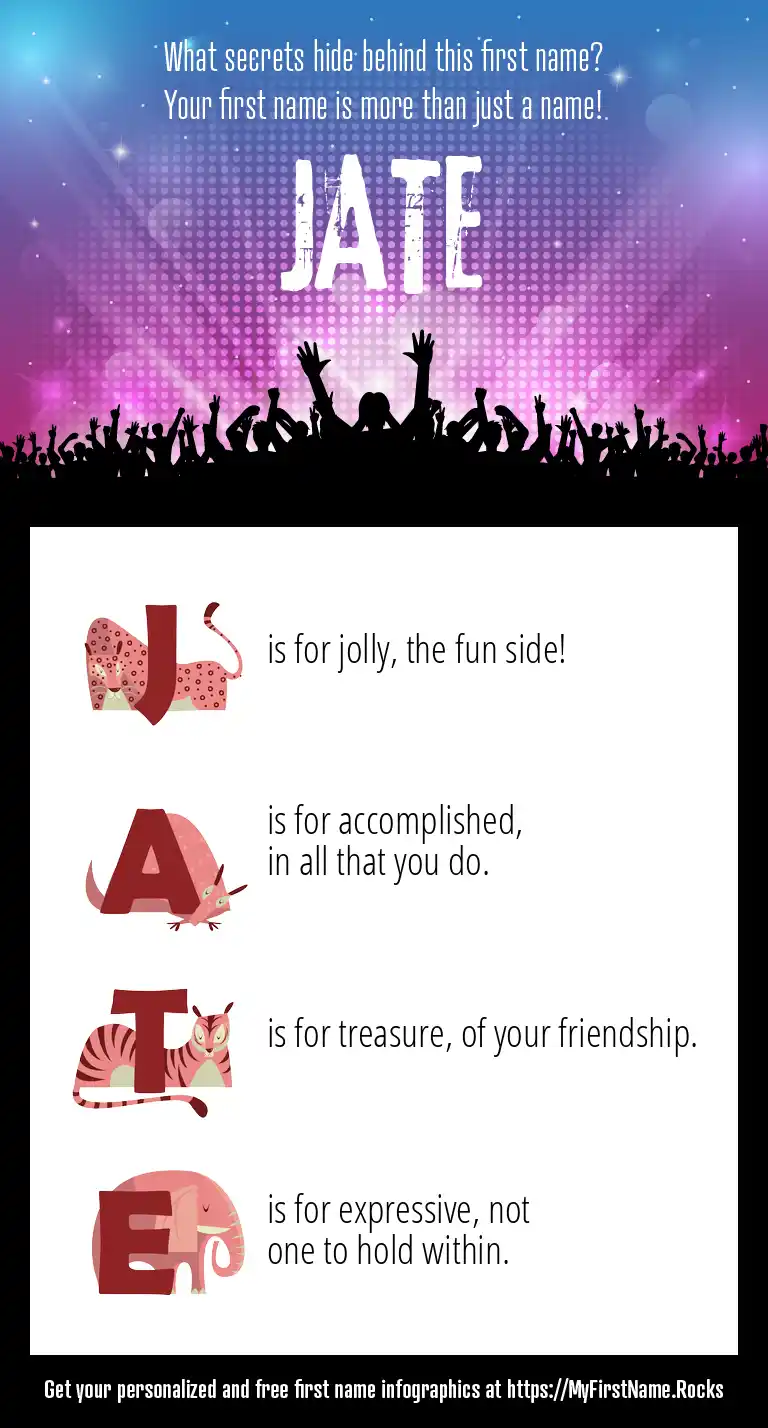 What secrets hide behind this first name?
Your first name is more than just a name!

JATE

J is for jolly, the fun side!

A is for accomplished, in all that you do.

T is for treasure, of your friendship.

E is for expressive, not one to hold within.

Get your personalized and free first name infographics at https://MyFirstName.Rocks