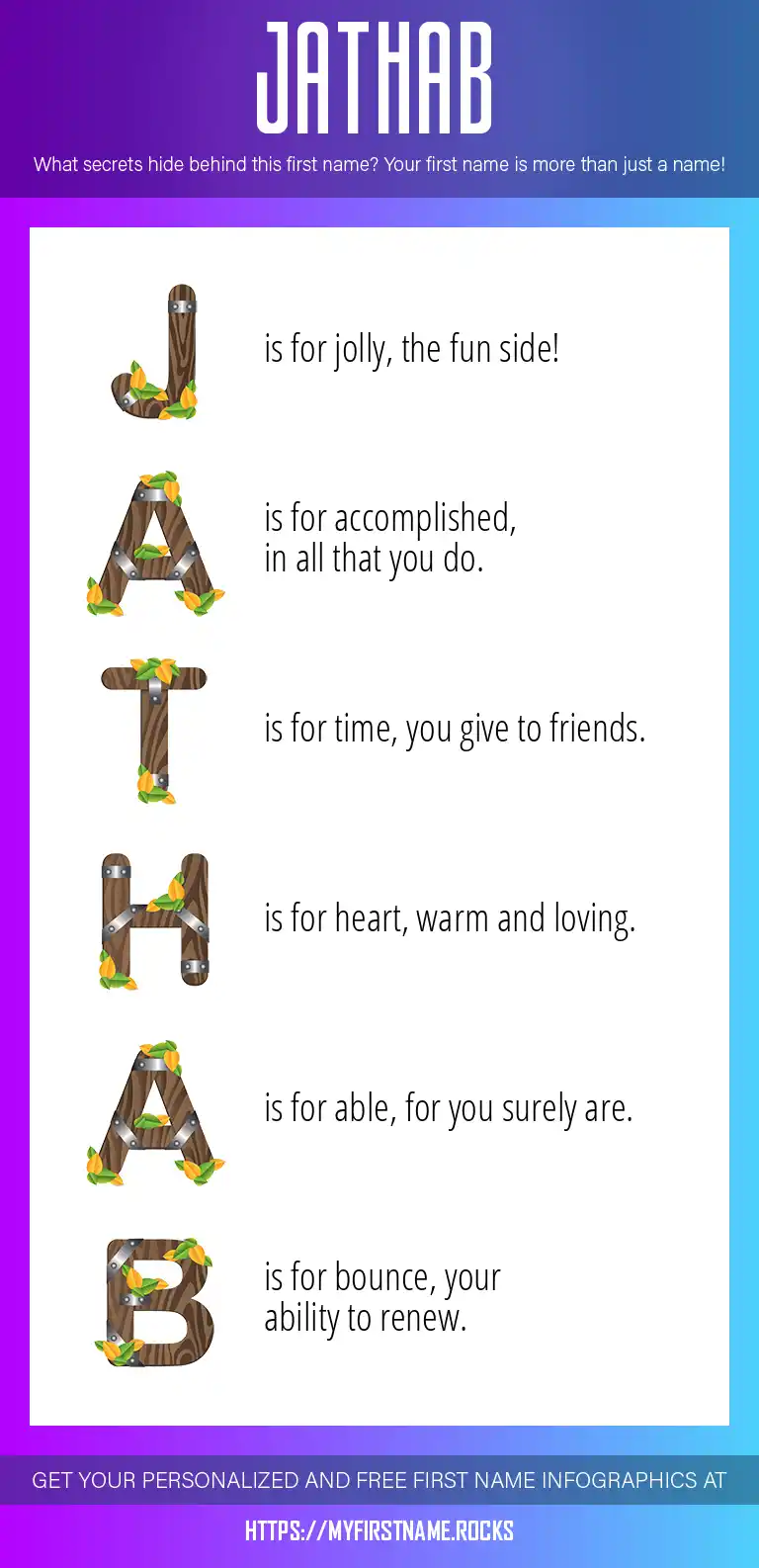 JATHAB

What secrets hide behind this first name? Your first name is more than just a name!

J is for jolly, the fun side!

A is for accomplished, in all that you do.

T is for time, you give to friends.

H is for heart, warm and loving.

A is for able, for you surely are.

B is for bounce, your ability to renew.

GET YOUR PERSONALIZED AND FREE FIRST NAME INFOGRAPHICS AT

HTTPS://MYFIRSTNAME.ROCKS