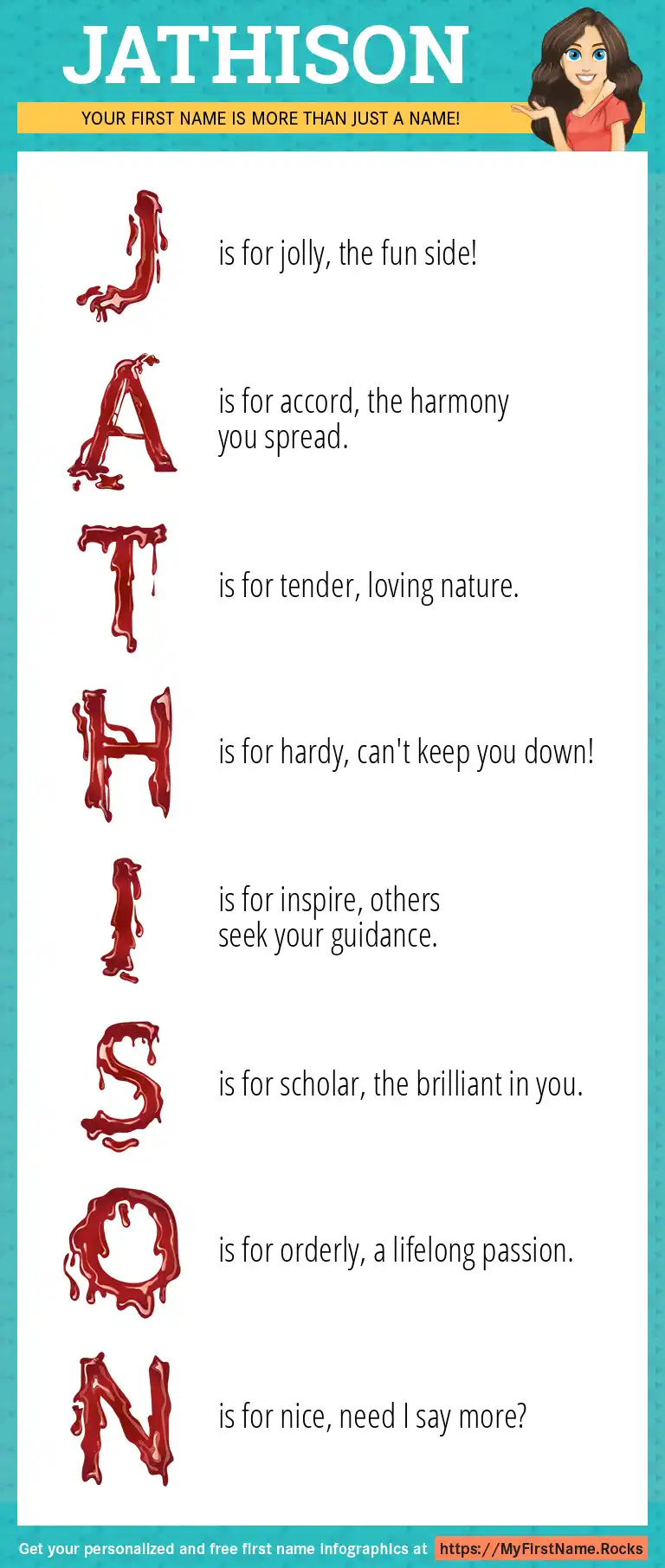 JATHISON

YOUR FIRST NAME IS MORE THAN JUST A NAME!

J is for jolly, the fun side!

A is for accord, the harmony you spread.

T is for tender, loving nature.

H is for hardy, can't keep you down!

I is for inspire, others seek your guidance.

S is for scholar, the brilliant in you.

O is for orderly, a lifelong passion.

N is for nice, need I say more?

Get your personalized and free first name infographics at https://MyFirstName.Rocks