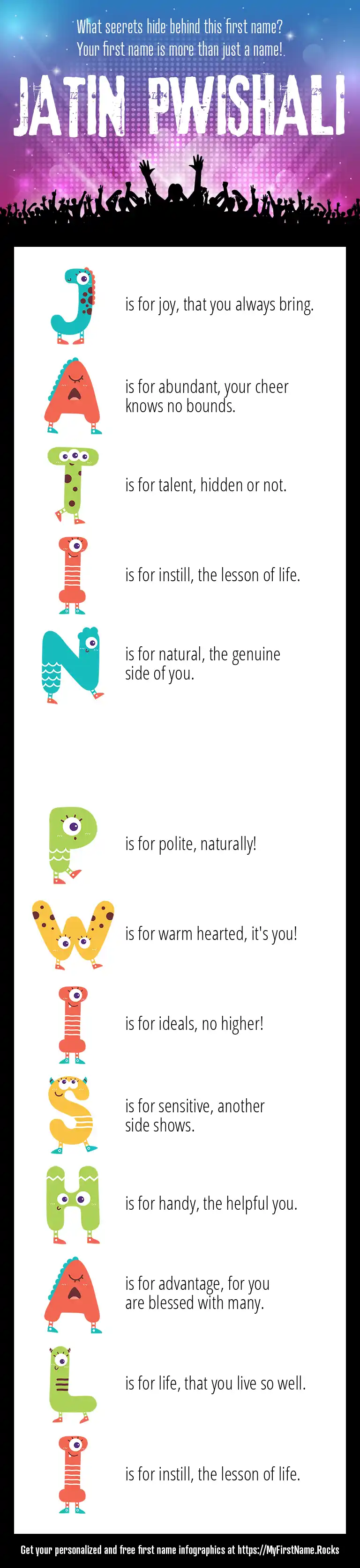 What secrets hide behind this first name?
Your first name is more than just a name!

JATIN PWISHALI

J is for joy, that you always bring.

A is for abundant, your cheer knows no bounds.

T is for talent, hidden or not.

I is for instill, the lesson of life.

N is for natural, the genuine side of you.

P is for polite, naturally!

W is for warm hearted, it's you!

I is for ideals, no higher!

S is for sensitive, another side shows.

H is for handy, the helpful you.

A is for advantage, for you are blessed with many.

L is for life, that you live so well.

I is for instill, the lesson of life.

Get your personalized and free first name infographics at https://MyFirstName.Rocks