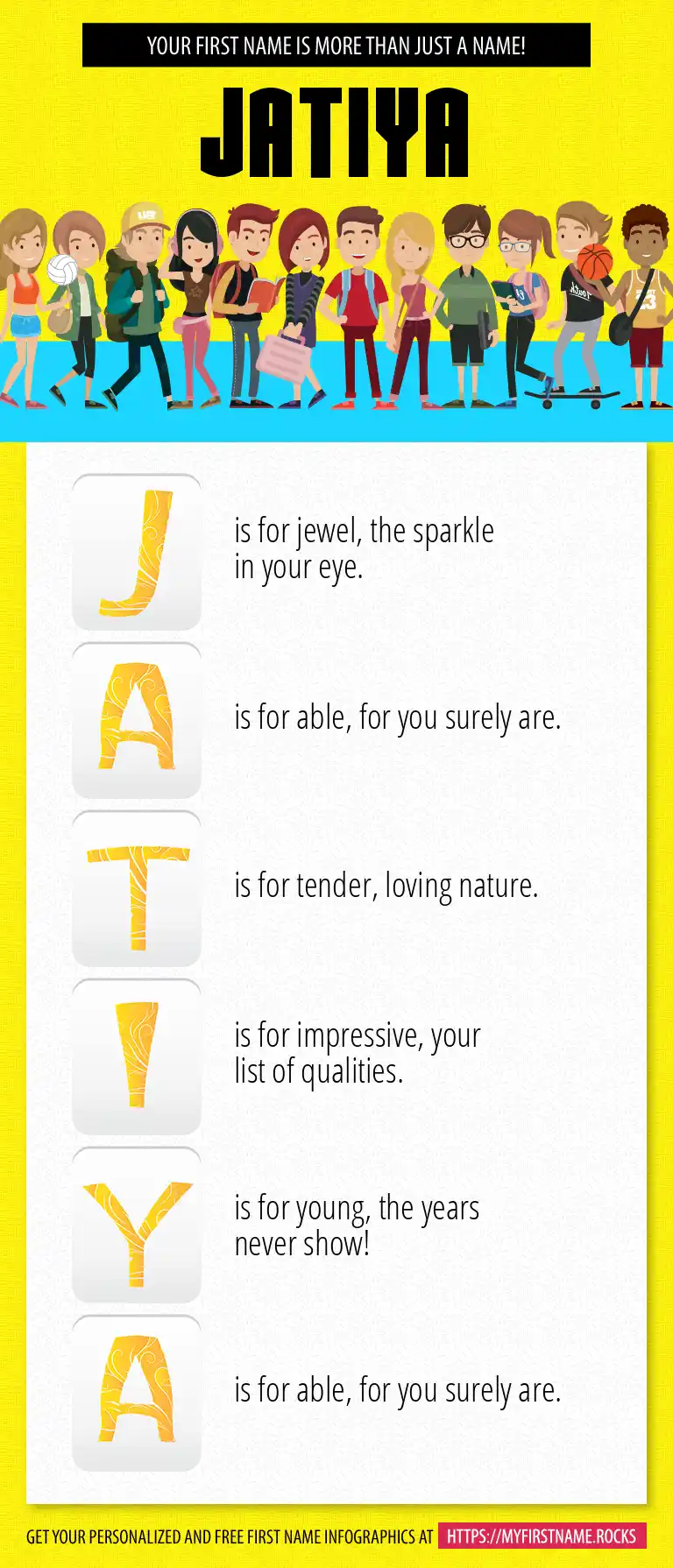 YOUR FIRST NAME IS MORE THAN JUST A NAME!

JATIYA

J is for jewel, the sparkle in your eye.

A is for able, for you surely are.

T is for tender, loving nature.

I is for impressive, your list of qualities.

Y is for young, the years never show!

A is for able, for you surely are.

GET YOUR PERSONALIZED AND FREE FIRST NAME INFOGRAPHICS AT HTTPS://MYFIRSTNAME.ROCKS