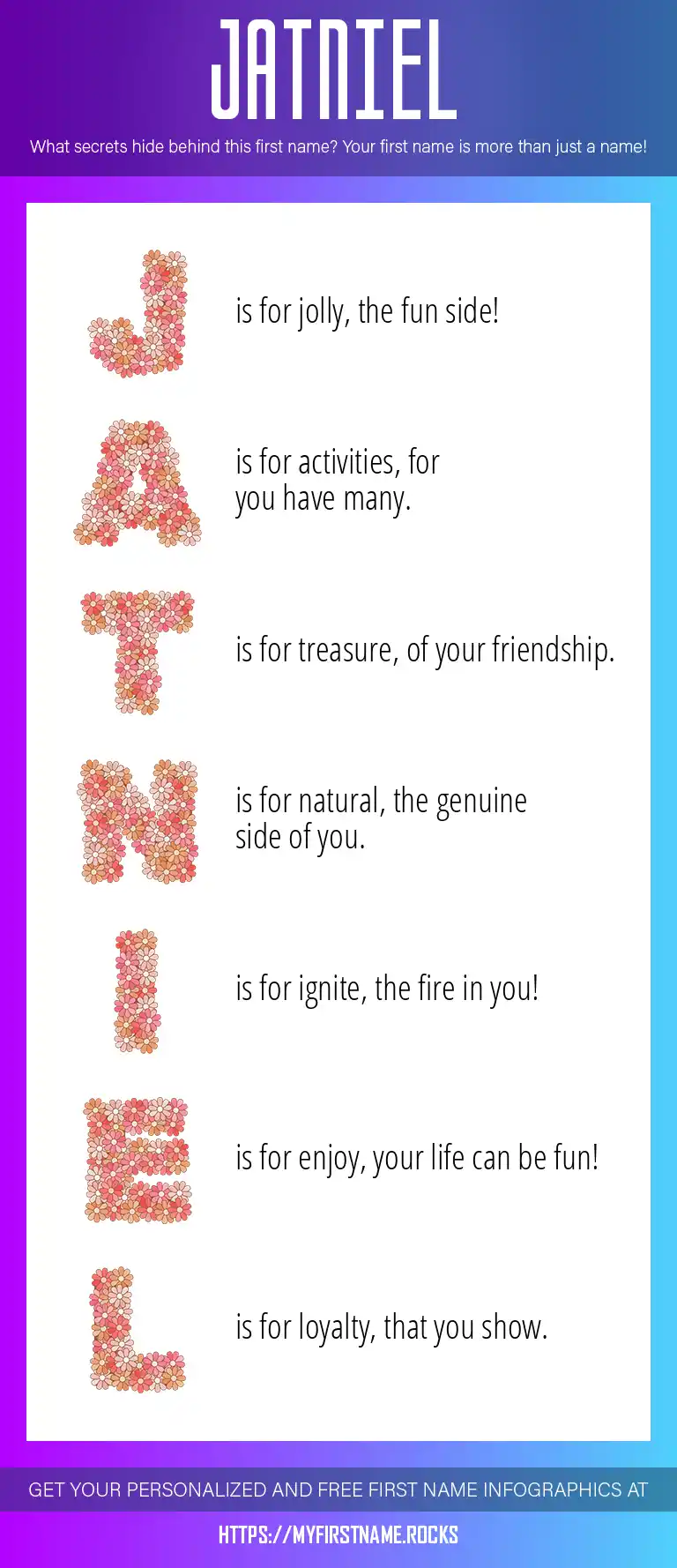 JATNIEL

What secrets hide behind this first name? Your first name is more than just a name!

J is for jolly, the fun side!

A is for activities, for you have many.

T is for treasure, of your friendship.

N is for natural, the genuine side of you.

I is for ignite, the fire in you!

E is for enjoy, your life can be fun!

L is for loyalty, that you show.

GET YOUR PERSONALIZED AND FREE FIRST NAME INFOGRAPHICS AT

HTTPS://MYFIRSTNAME.ROCKS