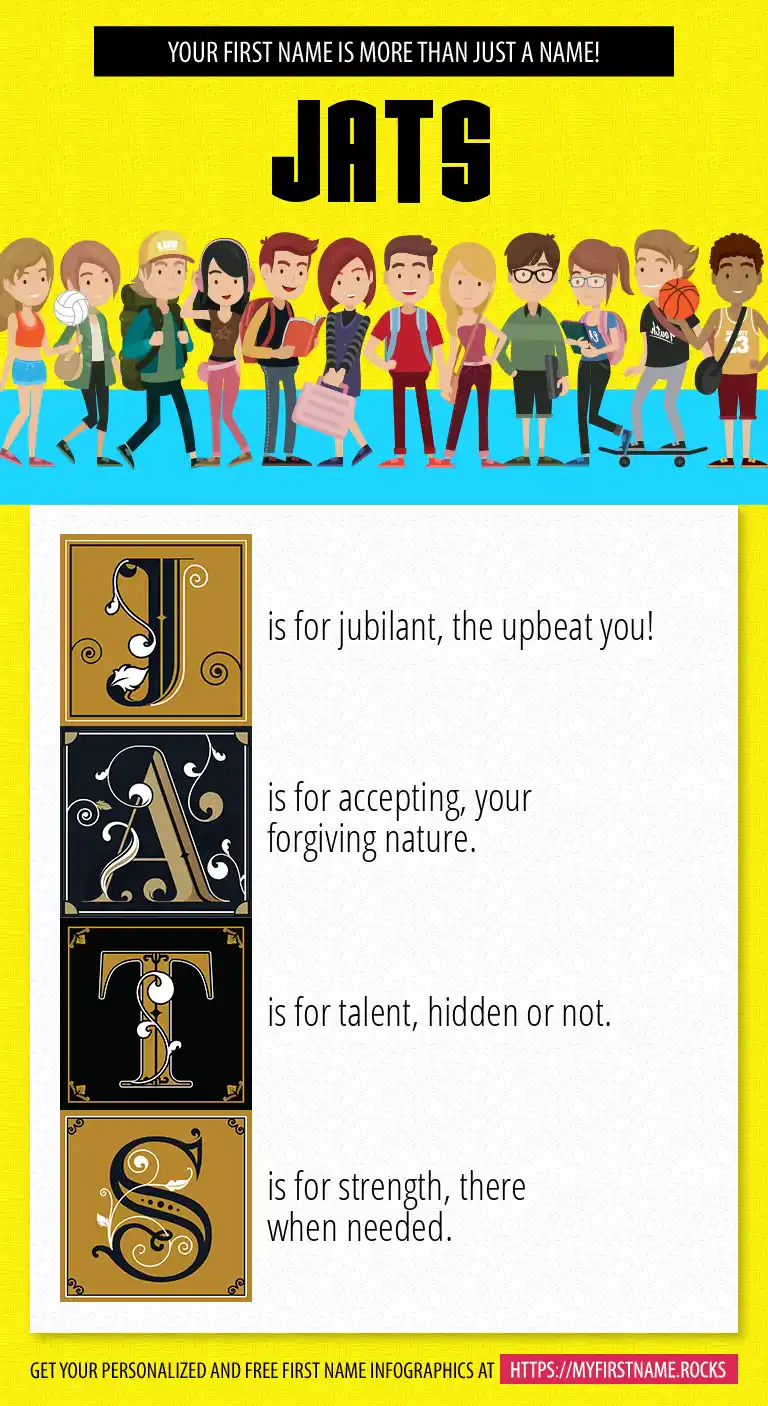 YOUR FIRST NAME IS MORE THAN JUST A NAME!

JATS

J is for jubilant, the upbeat you!

A is for accepting, your forgiving nature.

T is for talent, hidden or not.

S is for strength, there when needed.

GET YOUR PERSONALIZED AND FREE FIRST NAME INFOGRAPHICS AT HTTPS://MYFIRSTNAME.ROCKS