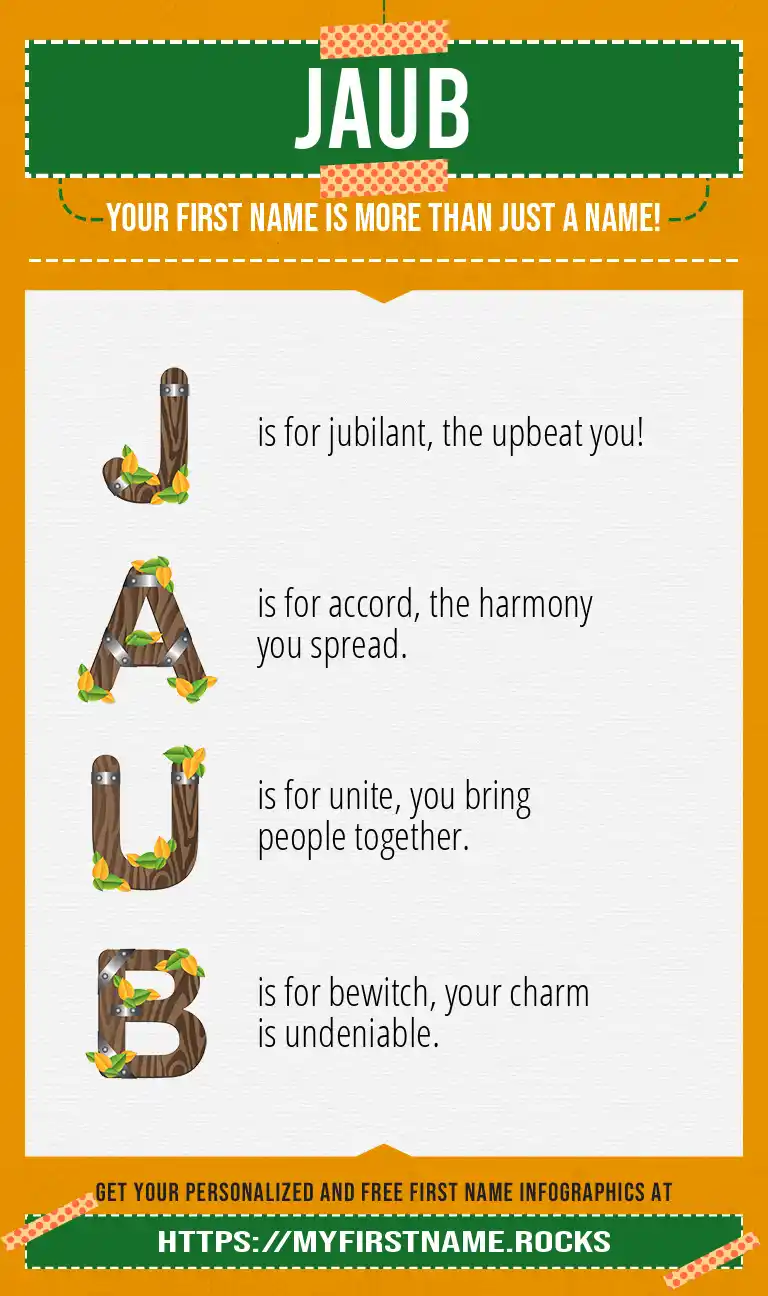 JAUB

YOUR FIRST NAME IS MORE THAN JUST A NAME!

J is for jubilant, the upbeat you!

A is for accord, the harmony you spread.

U is for unite, you bring people together.

B is for bewitch, your charm is undeniable.

GET YOUR PERSONALIZED AND FREE FIRST NAME INFOGRAPHICS AT

HTTPS://MYFIRSTNAME.ROCKS