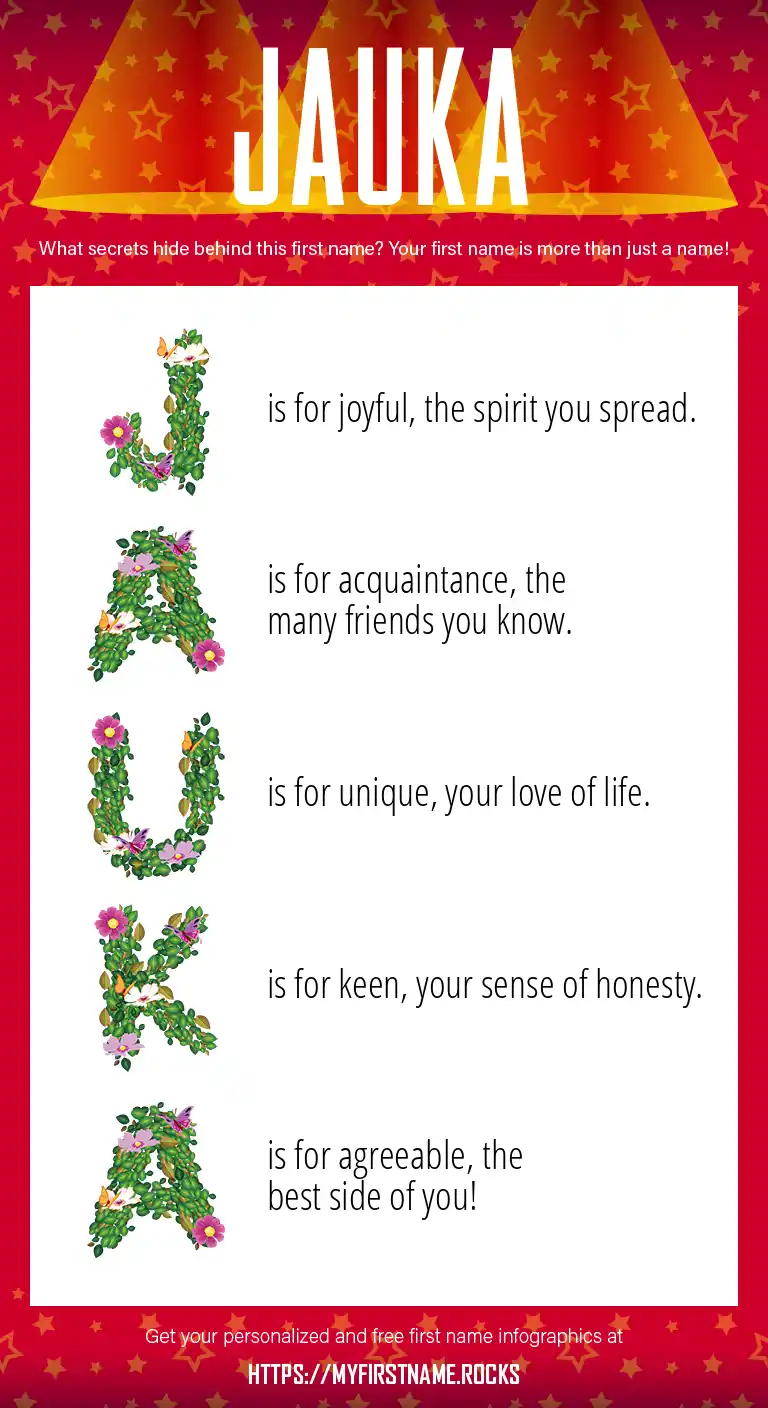 JAUKA

What secrets hide behind this first name? Your first name is more than just a name!

J is for joyful, the spirit you spread.

A is for acquaintance, the many friends you know.

U is for unique, your love of life.

K is for keen, your sense of honesty.

A is for agreeable, the best side of you!

Get your personalized and free first name infographics at

HTTPS://MYFIRSTNAME.ROCKS