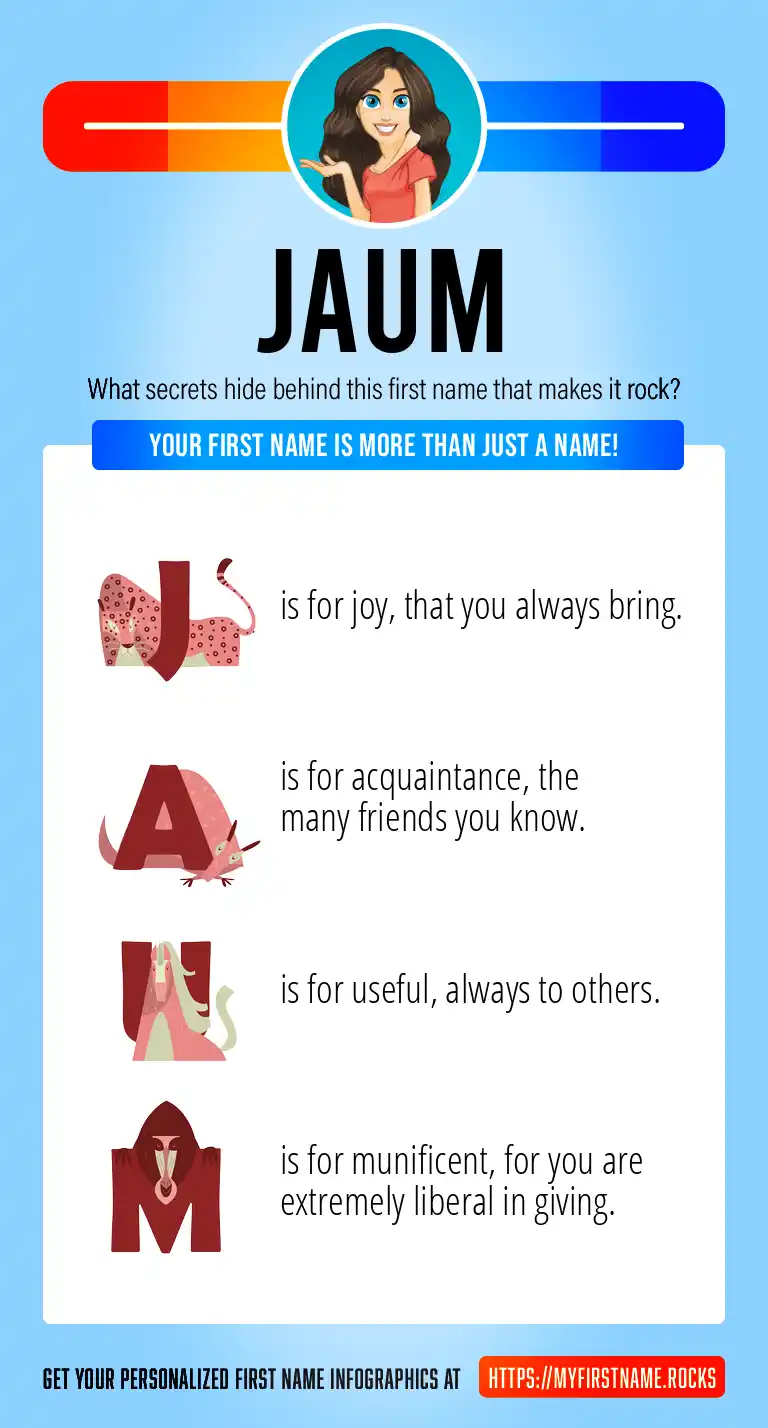 JAUM

What secrets hide behind this first name that makes it rock?

YOUR FIRST NAME IS MORE THAN JUST A NAME!

J is for joy, that you always bring.

A is for acquaintance, the many friends you know.

U is for useful, always to others.

M is for munificent, for you are extremely liberal in giving.

GET YOUR PERSONALIZED FIRST NAME INFOGRAPHICS AT HTTPS://MYFIRSTNAME.ROCKS