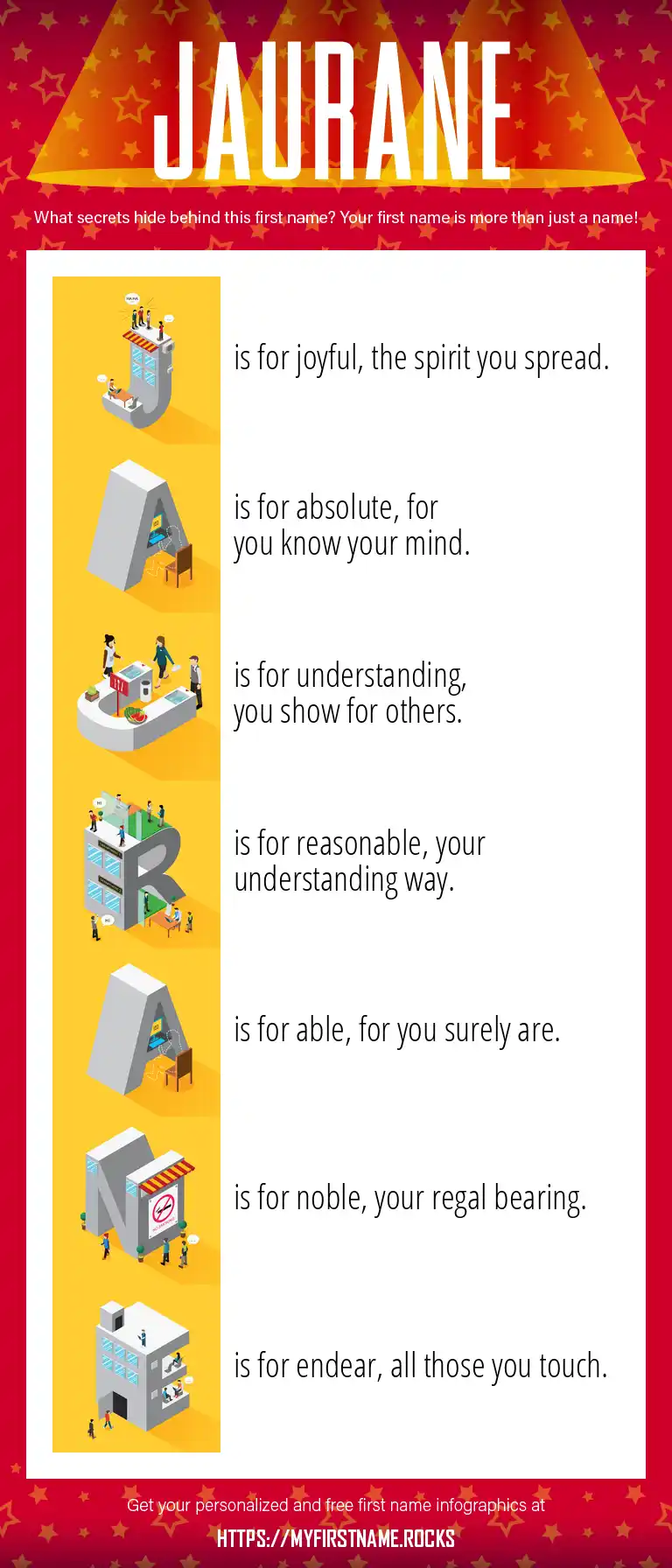 JAURANE

What secrets hide behind this first name? Your first name is more than just a name!

J is for joyful, the spirit you spread.

A is for absolute, for you know your mind.

U is for understanding, you show for others.

R is for reasonable, your understanding way.

A is for able, for you surely are.

N is for noble, your regal bearing.

E is for endear, all those you touch.

Get your personalized and free first name infographics at

HTTPS://MYFIRSTNAME.ROCKS