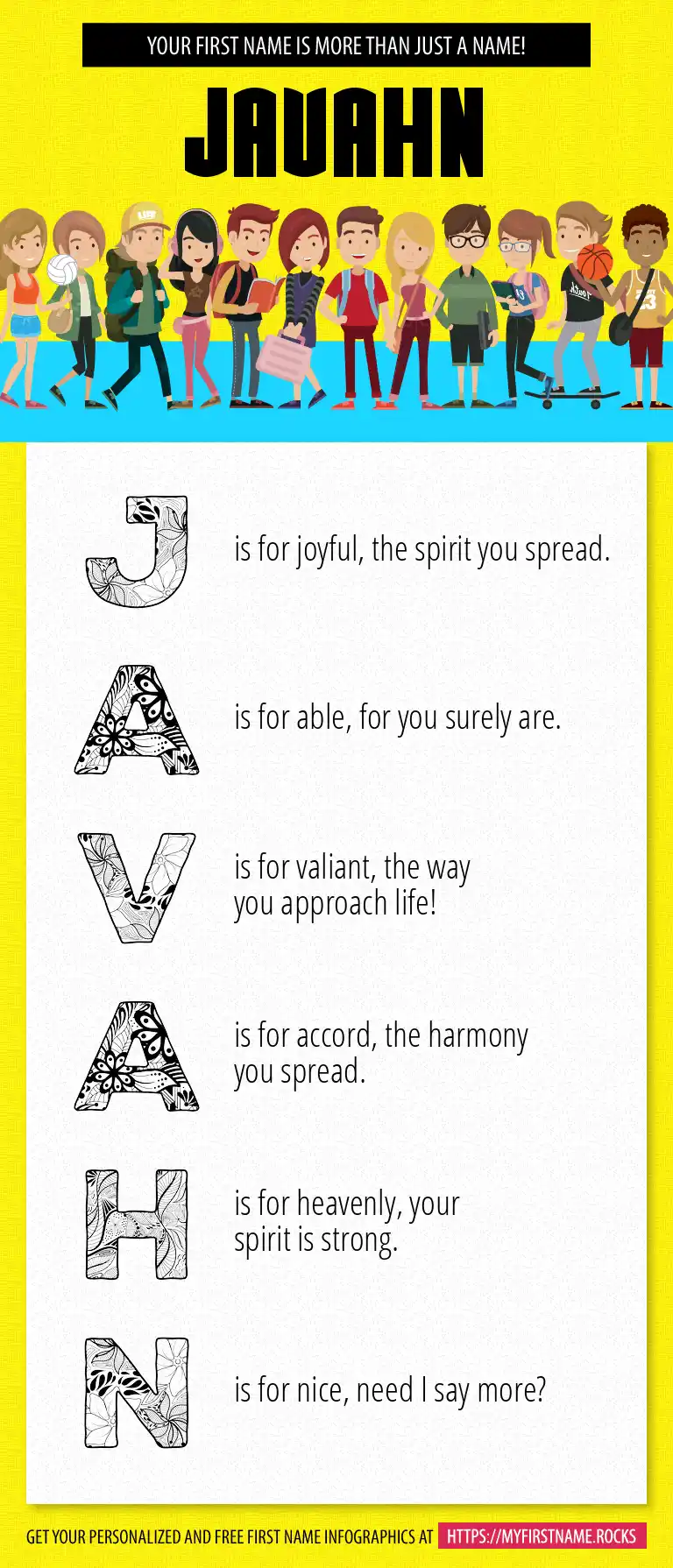 YOUR FIRST NAME IS MORE THAN JUST A NAME!

JAVAHN

J is for joyful, the spirit you spread.

A is for able, for you surely are.

V is for valiant, the way you approach life!

A is for accord, the harmony you spread.

H is for heavenly, your spirit is strong.

N is for nice, need I say more?

GET YOUR PERSONALIZED AND FREE FIRST NAME INFOGRAPHICS AT HTTPS://MYFIRSTNAME.ROCKS