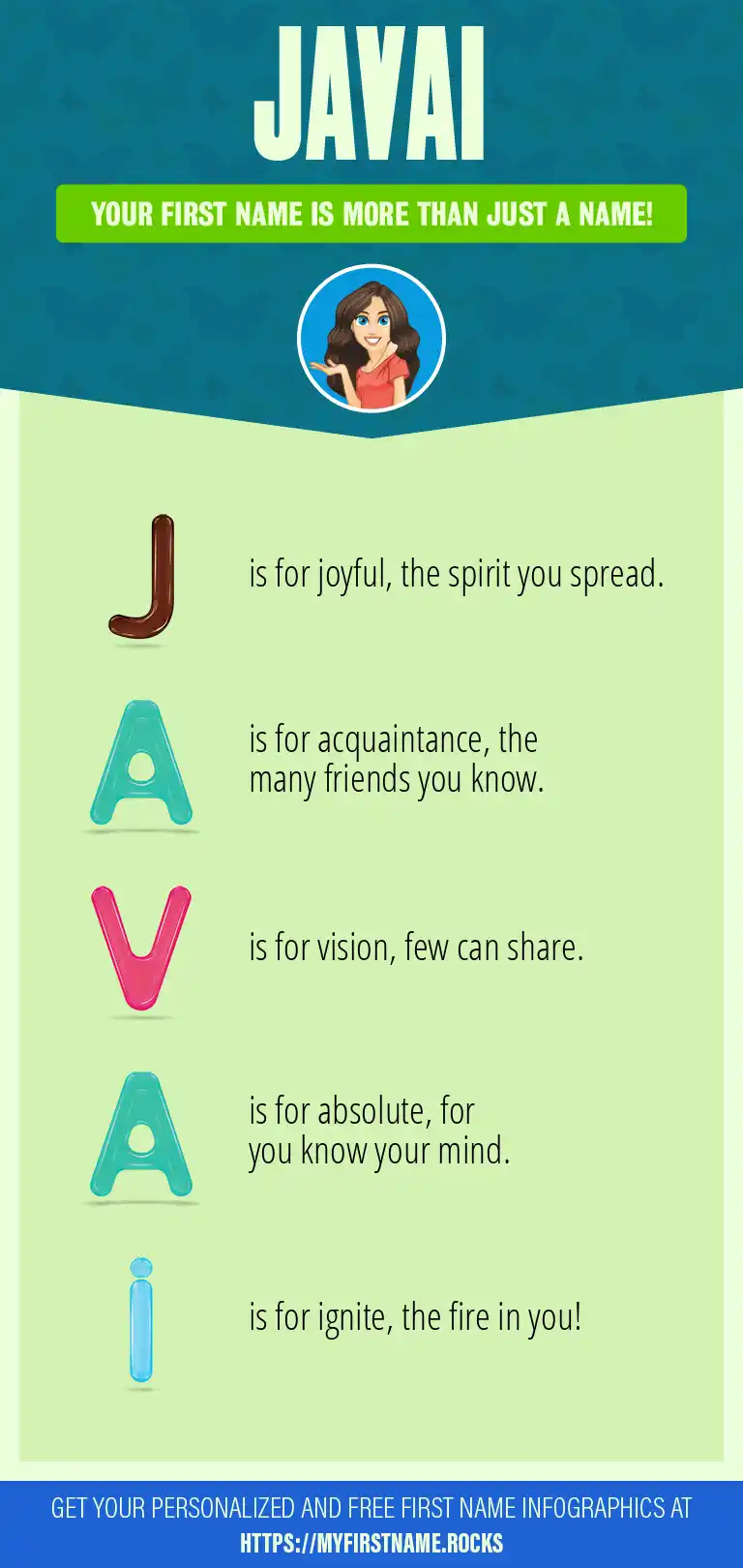 JAVAI

YOUR FIRST NAME IS MORE THAN JUST A NAME!

J is for joyful, the spirit you spread.

A is for acquaintance, the many friends you know.

V is for vision, few can share.

A is for absolute, for you know your mind.

i is for ignite, the fire in you!

GET YOUR PERSONALIZED AND FREE FIRST NAME INFOGRAPHICS AT HTTPS://MYFIRSTNAME.ROCKS