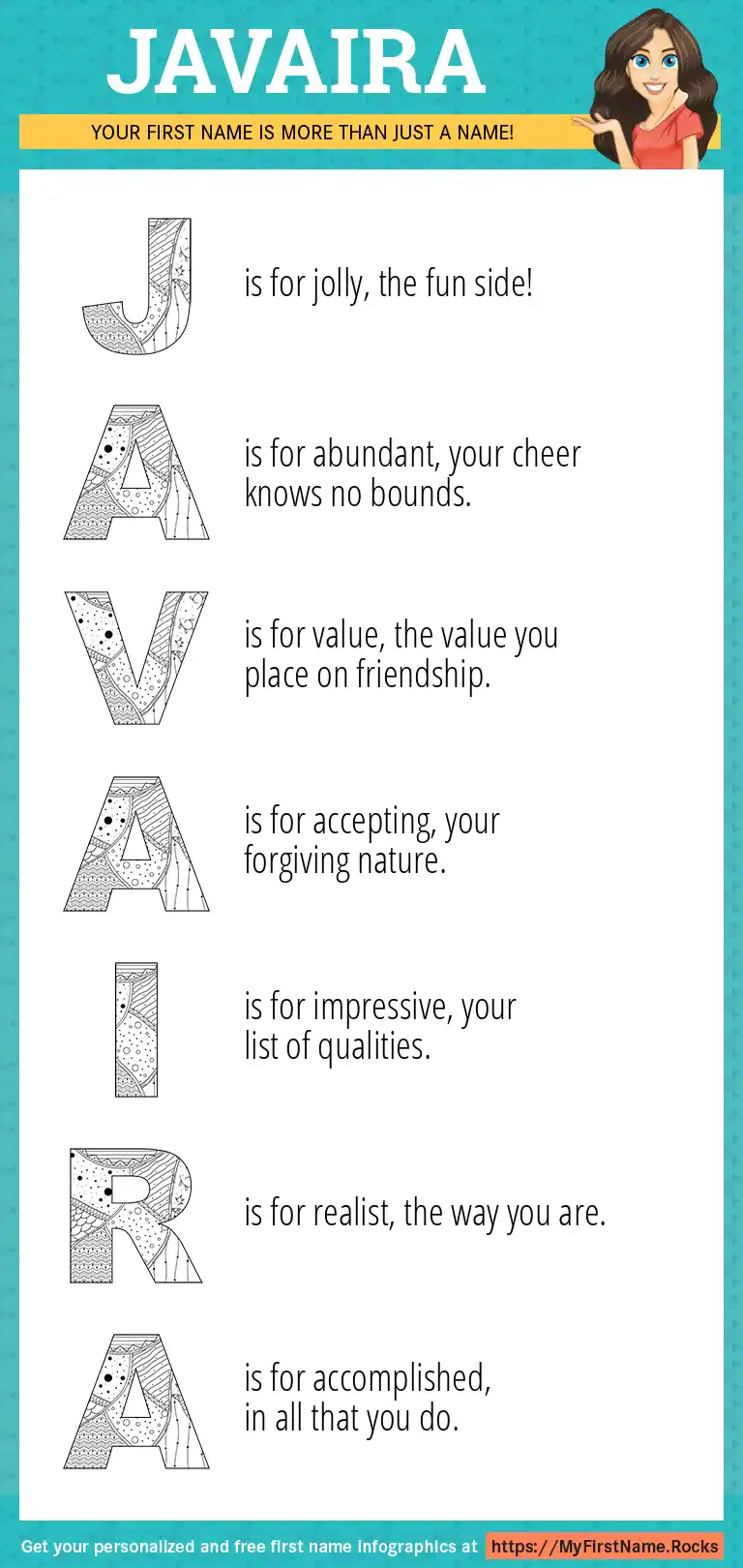 JAVAIRA

YOUR FIRST NAME IS MORE THAN JUST A NAME!

J is for jolly, the fun side!

A is for abundant, your cheer knows no bounds.

V is for value, the value you place on friendship.

A is for accepting, your forgiving nature.

I is for impressive, your list of qualities.

R is for realist, the way you are.

A is for accomplished, in all that you do.

Get your personalized and free first name infographics at https://MyFirstName.Rocks