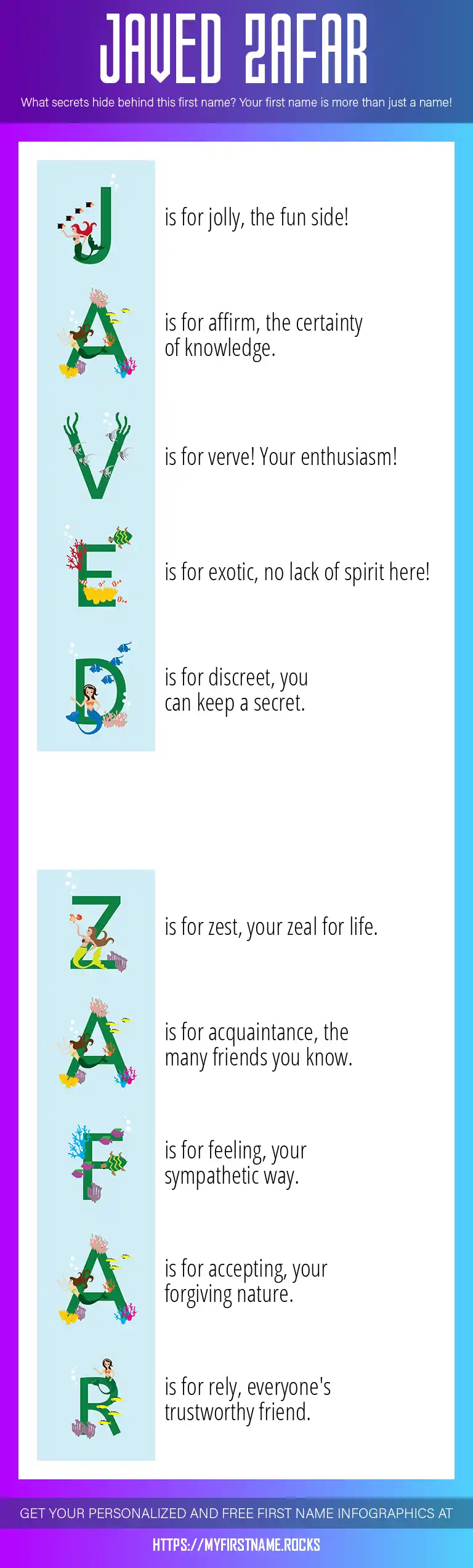 JAVED ZAFAR

What secrets hide behind this first name? Your first name is more than just a name!

J is for jolly, the fun side!

A is for affirm, the certainty of knowledge.

V is for verve! Your enthusiasm!

E is for exotic, no lack of spirit here!

D is for discreet, you can keep a secret.

Z is for zest, your zeal for life.

A is for acquaintance, the many friends you know.

F is for feeling, your sympathetic way.

A is for accepting, your forgiving nature.

R is for rely, everyone's trustworthy friend.

GET YOUR PERSONALIZED AND FREE FIRST NAME INFOGRAPHICS AT

HTTPS://MYFIRSTNAME.ROCKS