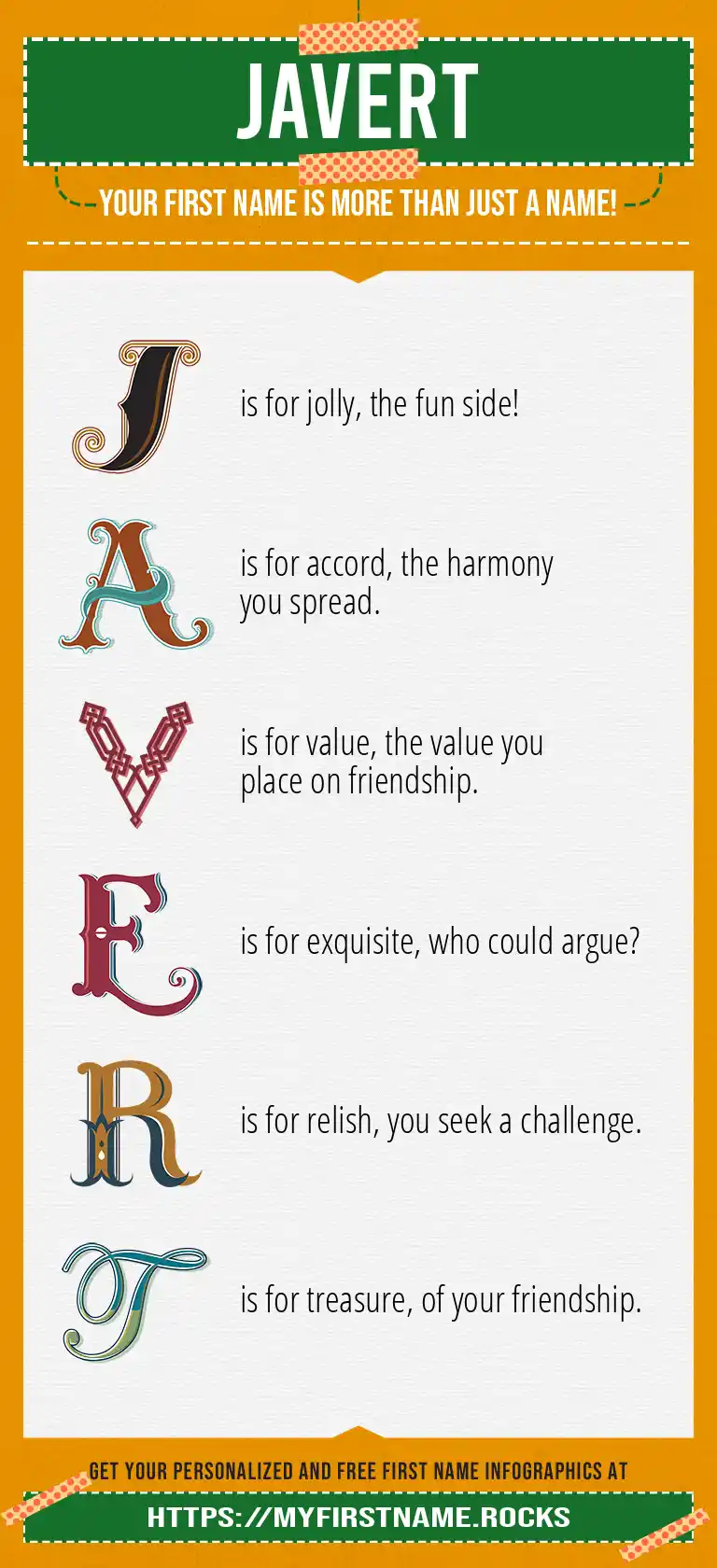 JAVERT

YOUR FIRST NAME IS MORE THAN JUST A NAME!

J is for jolly, the fun side!

A is for accord, the harmony you spread.

V is for value, the value you place on friendship.

E is for exquisite, who could argue?

R is for relish, you seek a challenge.

T is for treasure, of your friendship.

GET YOUR PERSONALIZED AND FREE FIRST NAME INFOGRAPHICS AT

HTTPS://MYFIRSTNAME.ROCKS