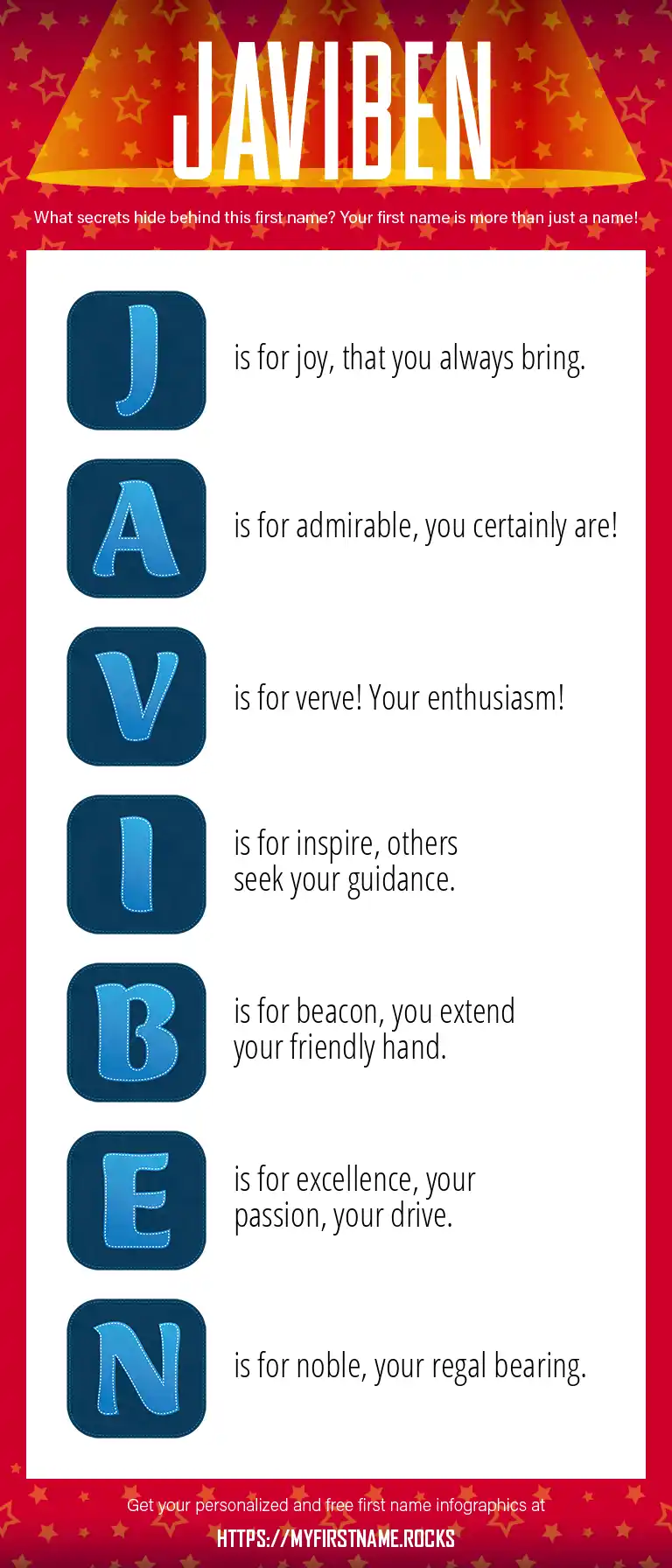 JAVIBEN

What secrets hide behind this first name? Your first name is more than just a name!

J is for joy, that you always bring.

A is for admirable, you certainly are!

V is for verve! Your enthusiasm!

I is for inspire, others seek your guidance.

B is for beacon, you extend your friendly hand.

E is for excellence, your passion, your drive.

N is for noble, your regal bearing.

Get your personalized and free first name infographics at

HTTPS://MYFIRSTNAME.ROCKS