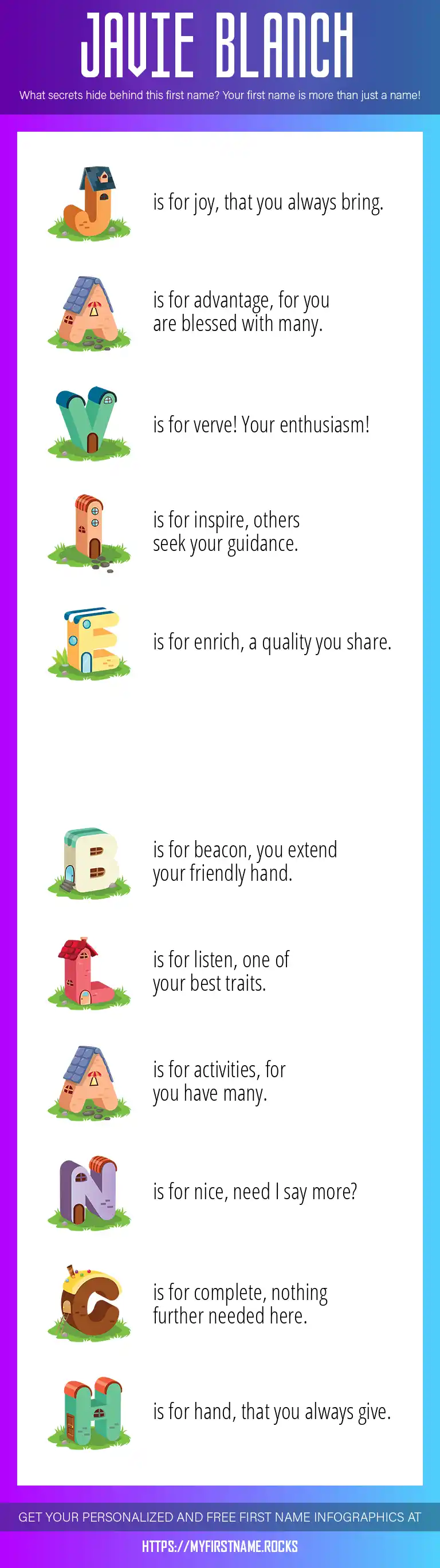 JAVIE BLANCH

What secrets hide behind this first name? Your first name is more than just a name!

J is for joy, that you always bring.

A is for advantage, for you are blessed with many.

V is for verve! Your enthusiasm!

I is for inspire, others seek your guidance.

E is for enrich, a quality you share.

B is for beacon, you extend your friendly hand.

L is for listen, one of your best traits.

A is for activities, for you have many.

N is for nice, need I say more?

C is for complete, nothing further needed here.

H is for hand, that you always give.

GET YOUR PERSONALIZED AND FREE FIRST NAME INFOGRAPHICS AT

HTTPS://MYFIRSTNAME.ROCKS