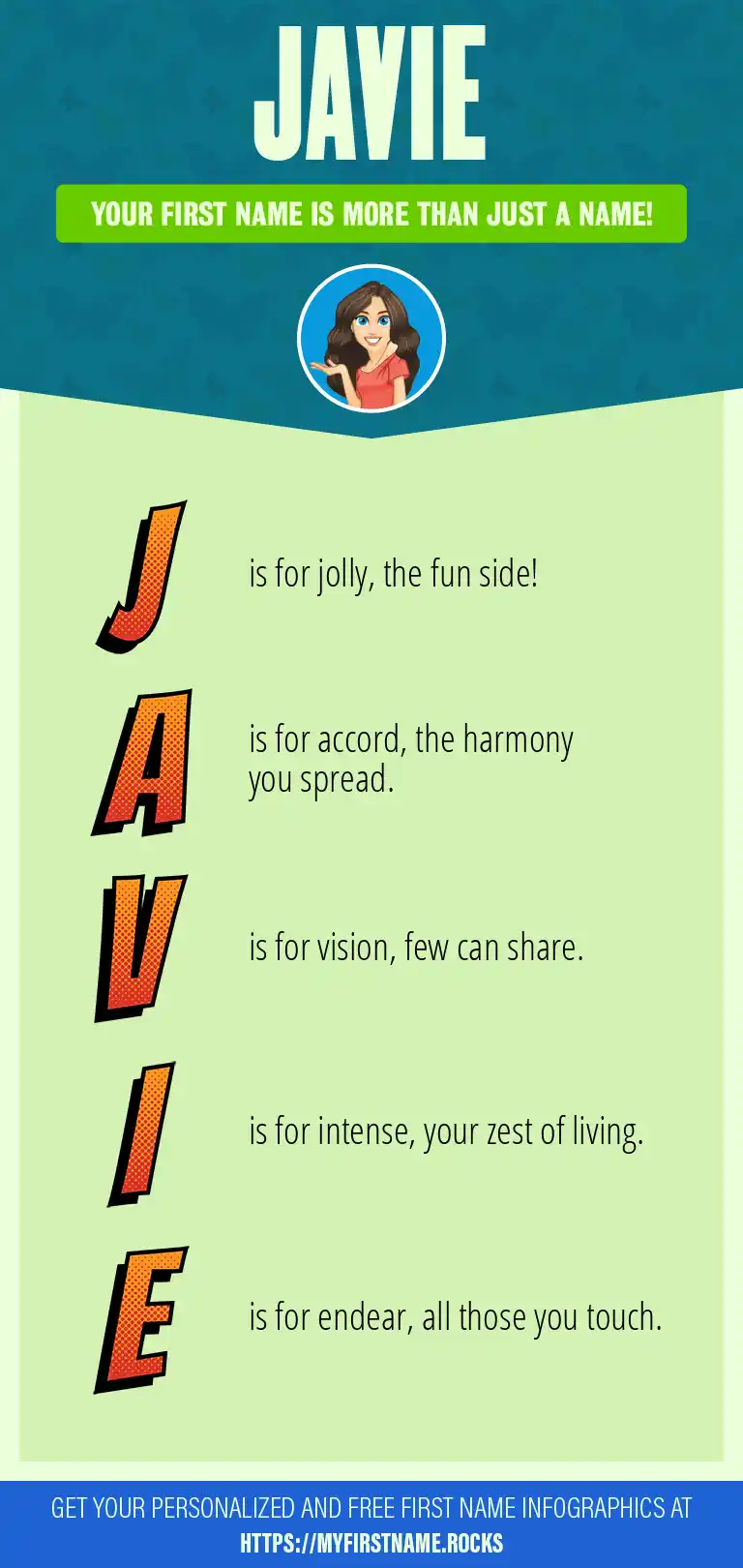 JAVIE

YOUR FIRST NAME IS MORE THAN JUST A NAME!

J is for jolly, the fun side!

A is for accord, the harmony you spread.

V is for vision, few can share.

I is for intense, your zest of living.

E is for endear, all those you touch.

GET YOUR PERSONALIZED AND FREE FIRST NAME INFOGRAPHICS AT HTTPS://MYFIRSTNAME.ROCKS