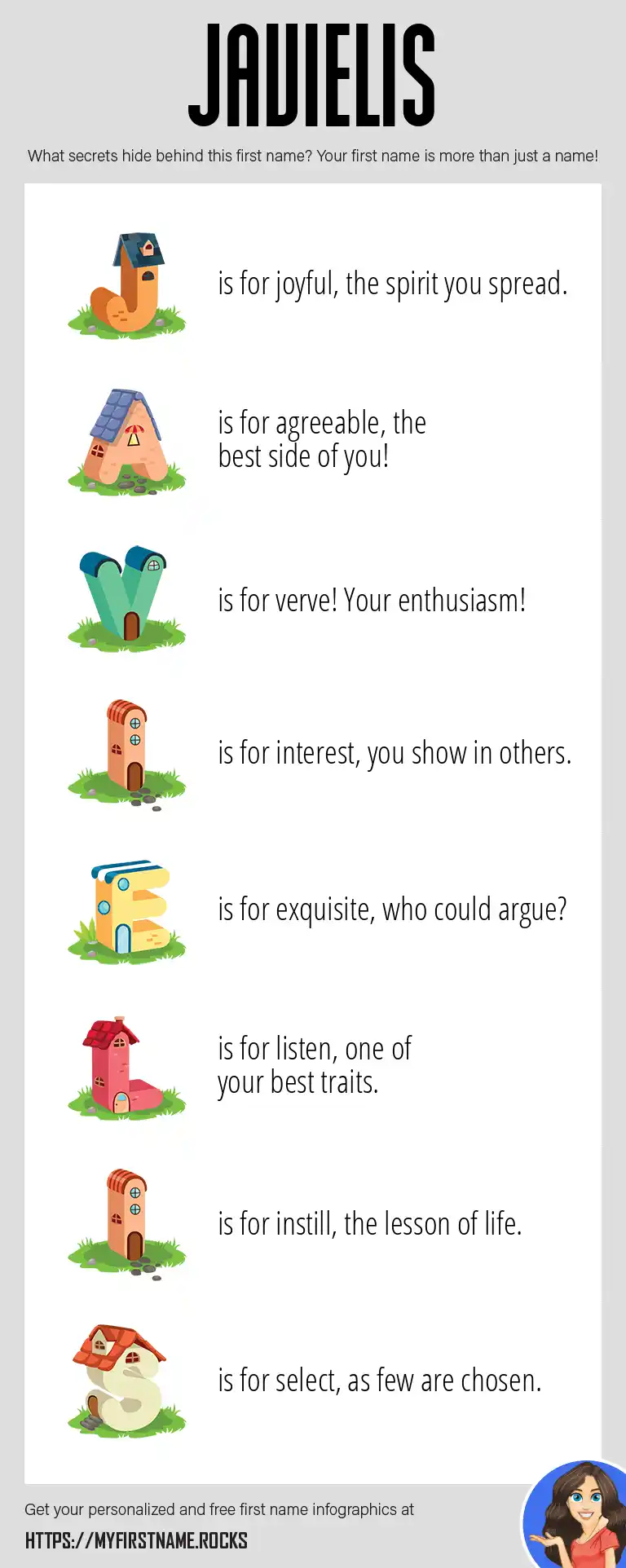 JAVIELIS

What secrets hide behind this first name? Your first name is more than just a name!

J is for joyful, the spirit you spread.

A is for agreeable, the best side of you!

V is for verve! Your enthusiasm!

I is for interest, you show in others.

E is for exquisite, who could argue?

L is for listen, one of your best traits.

I is for instill, the lesson of life.

S is for select, as few are chosen.

Get your personalized and free first name infographics at

HTTPS://MYFIRSTNAME.ROCKS