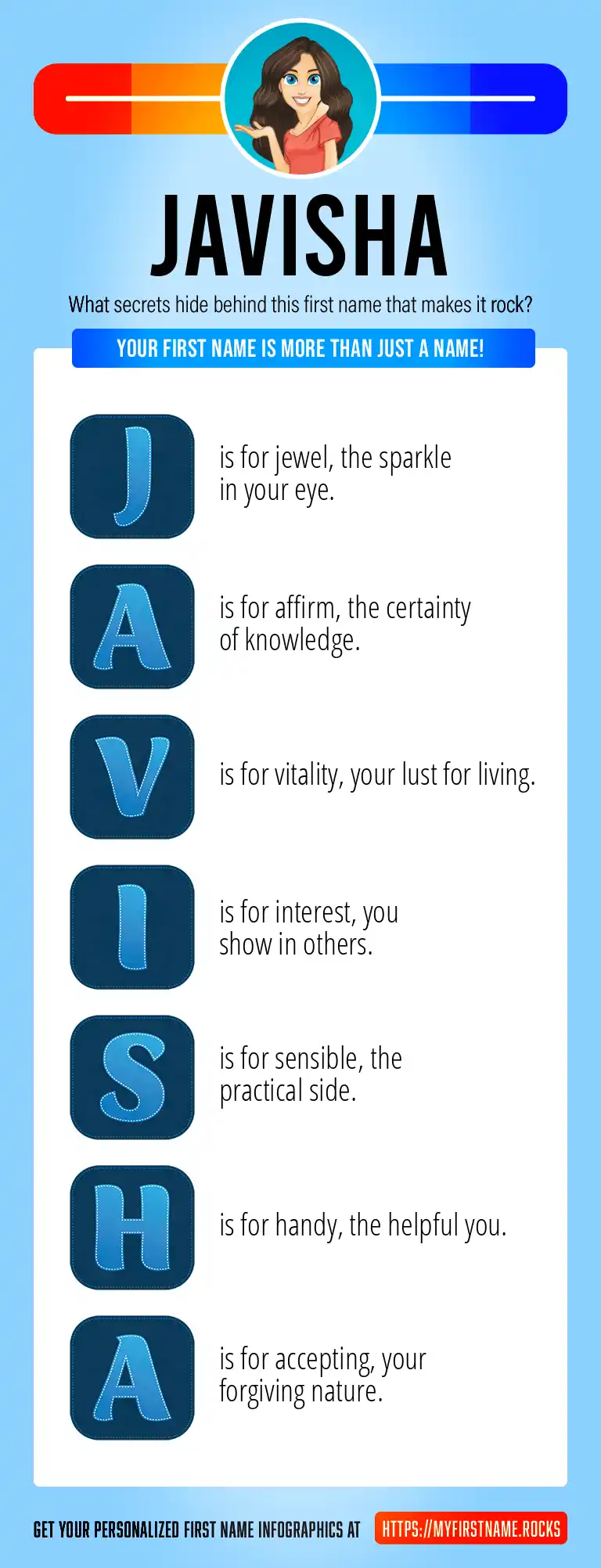 JAVISHA

What secrets hide behind this first name that makes it rock?

YOUR FIRST NAME IS MORE THAN JUST A NAME!

J is for jewel, the sparkle in your eye.

A is for affirm, the certainty of knowledge.

V is for vitality, your lust for living.

I is for interest, you show in others.

S is for sensible, the practical side.

H is for handy, the helpful you.

A is for accepting, your forgiving nature.

GET YOUR PERSONALIZED FIRST NAME INFOGRAPHICS AT HTTPS://MYFIRSTNAME.ROCKS