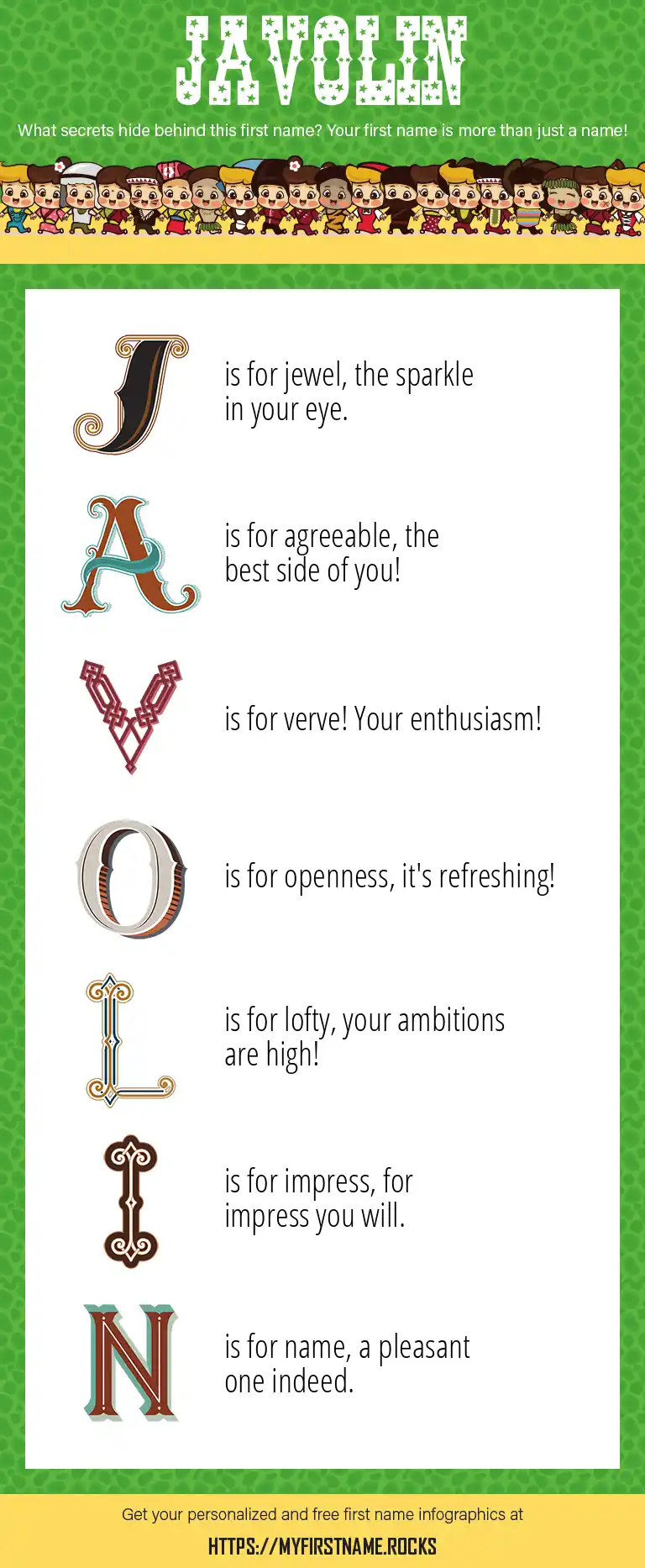 JAVOLIN

What secrets hide behind this first name? Your first name is more than just a name!

J is for jewel, the sparkle in your eye.

A is for agreeable, the best side of you!

V is for verve! Your enthusiasm!

O is for openness, it's refreshing!

L is for lofty, your ambitions are high!

I is for impress, for impress you will.

N is for name, a pleasant one indeed.

Get your personalized and free first name infographics at

HTTPS://MYFIRSTNAME.ROCKS