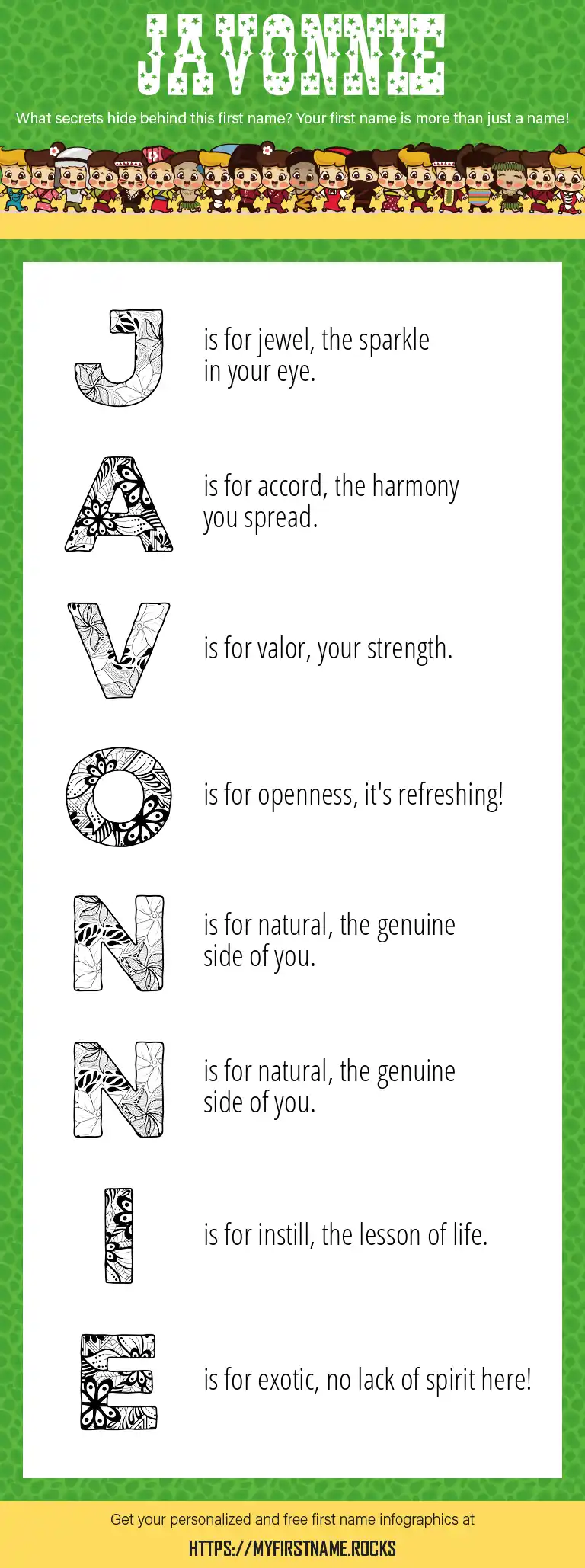 JAVONNIE

What secrets hide behind this first name? Your first name is more than just a name!

J is for jewel, the sparkle in your eye.

A is for accord, the harmony you spread.

V is for valor, your strength.

O is for openness, it's refreshing!

N is for natural, the genuine side of you.

N is for natural, the genuine side of you.

I is for instill, the lesson of life.

E is for exotic, no lack of spirit here!

Get your personalized and free first name infographics at

HTTPS://MYFIRSTNAME.ROCKS