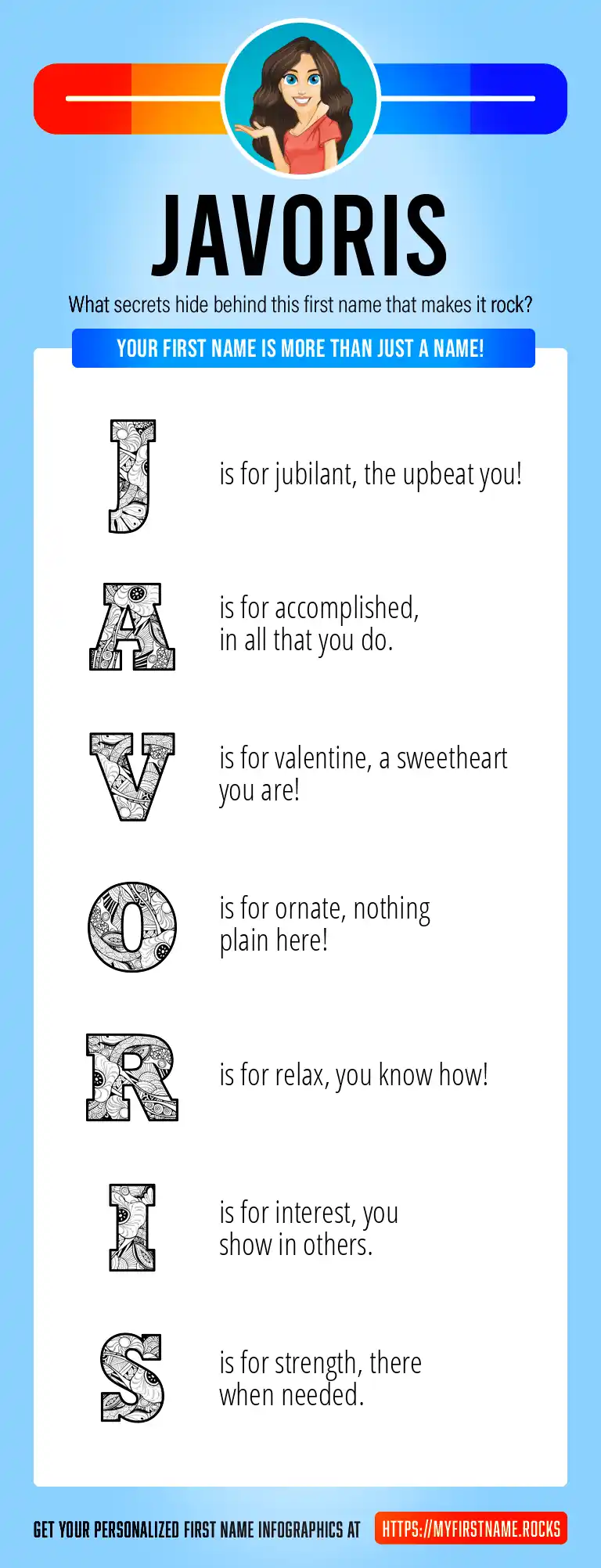 JAVORIS

What secrets hide behind this first name that makes it rock?

YOUR FIRST NAME IS MORE THAN JUST A NAME!

J is for jubilant, the upbeat you!

A is for accomplished, in all that you do.

V is for valentine, a sweetheart you are!

O is for ornate, nothing plain here!

R is for relax, you know how!

I is for interest, you show in others.

S is for strength, there when needed.

GET YOUR PERSONALIZED FIRST NAME INFOGRAPHICS AT HTTPS://MYFIRSTNAME.ROCKS