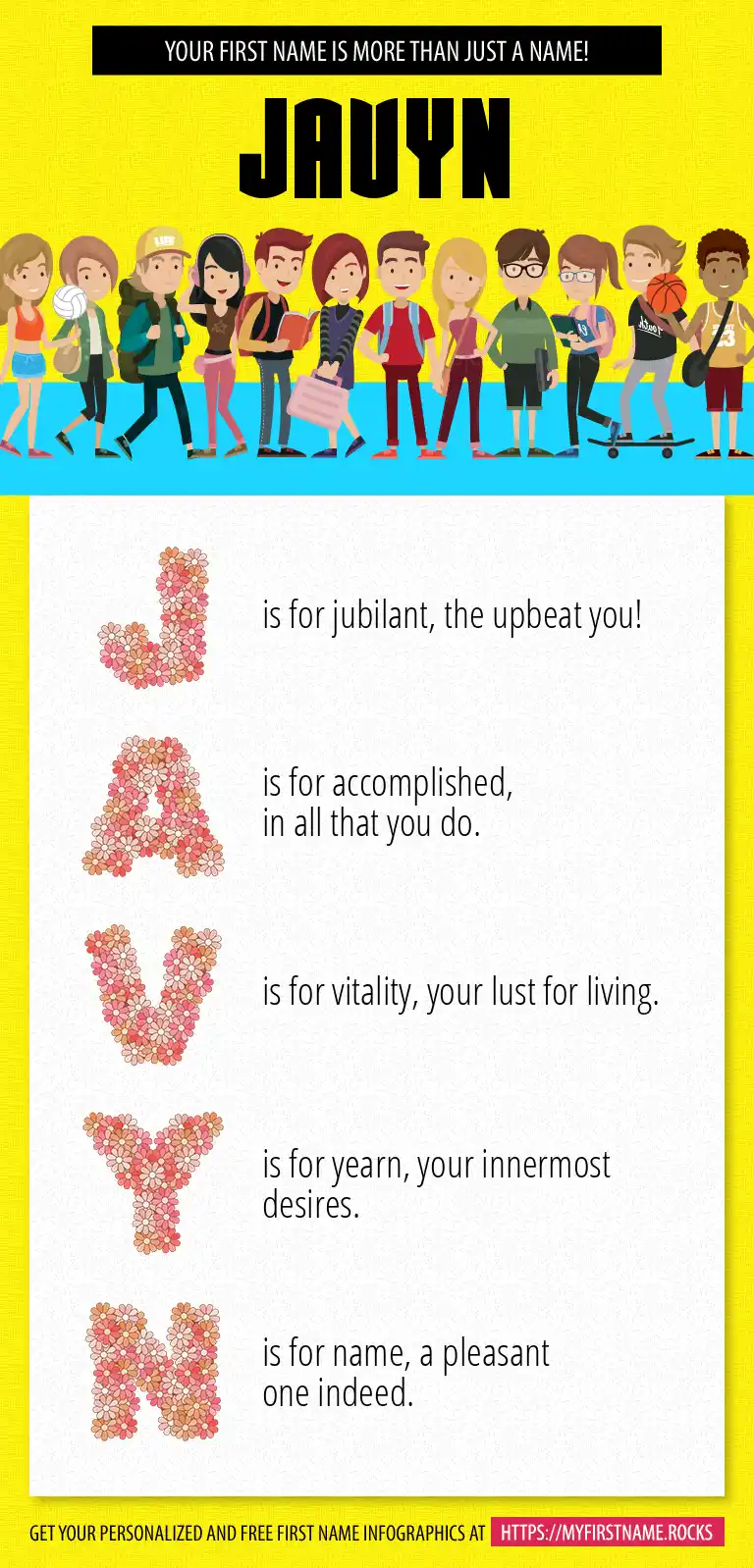 YOUR FIRST NAME IS MORE THAN JUST A NAME!

JAVYN

J is for jubilant, the upbeat you!

A is for accomplished, in all that you do.

V is for vitality, your lust for living.

Y is for yearn, your innermost desires.

N is for name, a pleasant one indeed.

GET YOUR PERSONALIZED AND FREE FIRST NAME INFOGRAPHICS AT HTTPS://MYFIRSTNAME.ROCKS